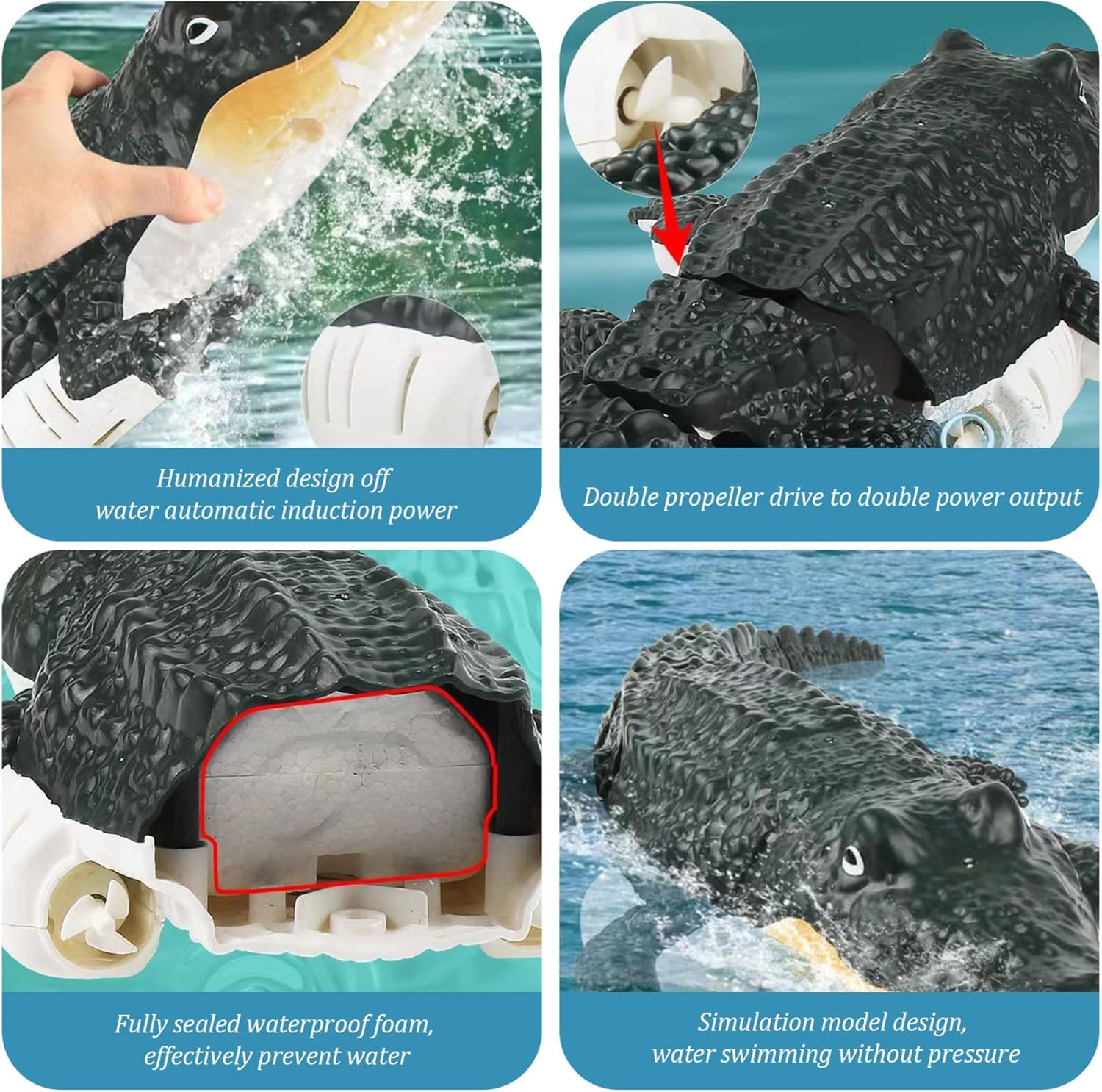 Humanized design off water automatic induction power

Double propeller drive to double power output

Fully sealed waterproof foam, effectively prevent water

Simulation model design, water swimming without pressure