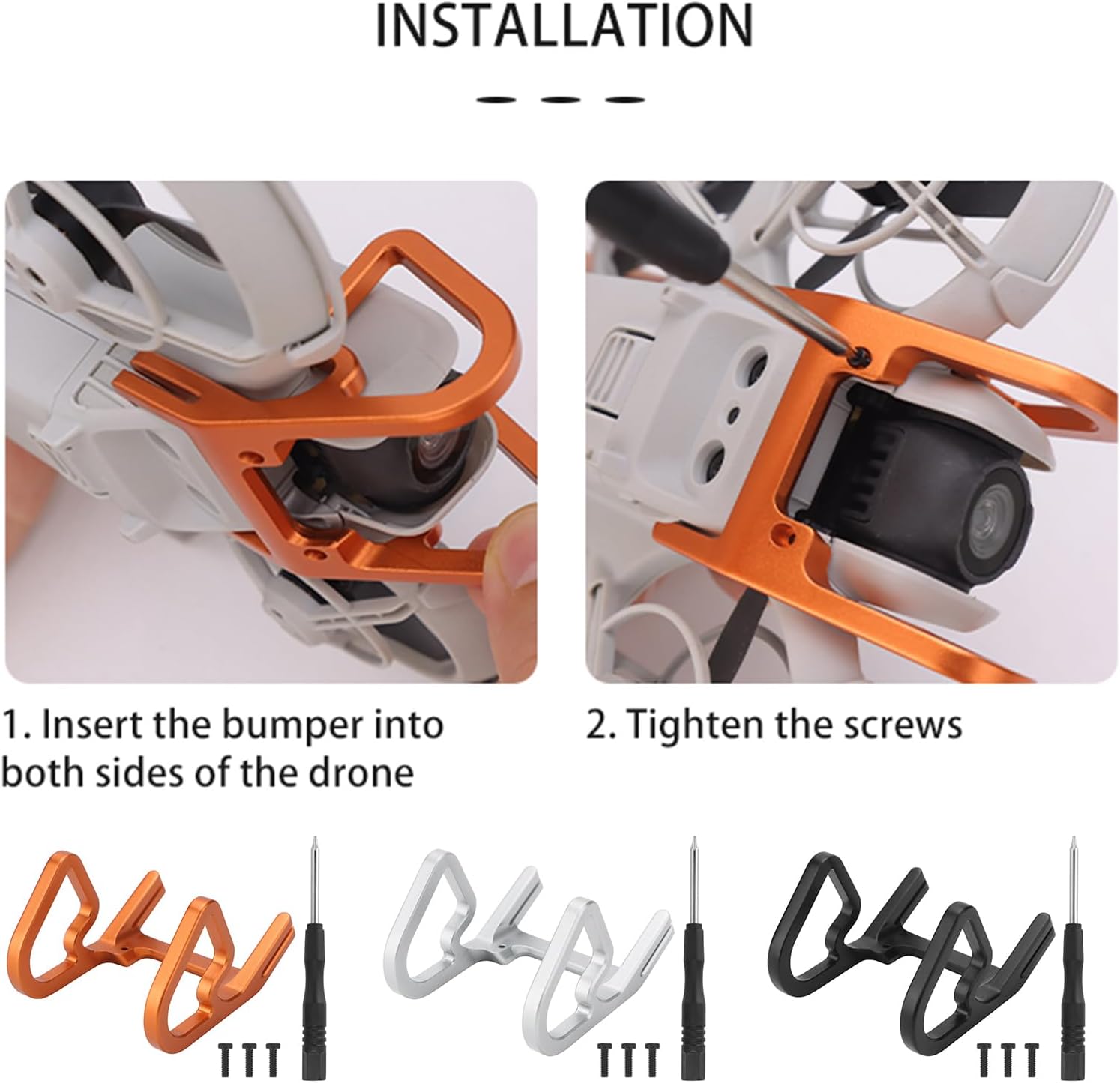 INSTALLATION

1. Insert the bumper into both sides of the drone

2. Tighten the screws