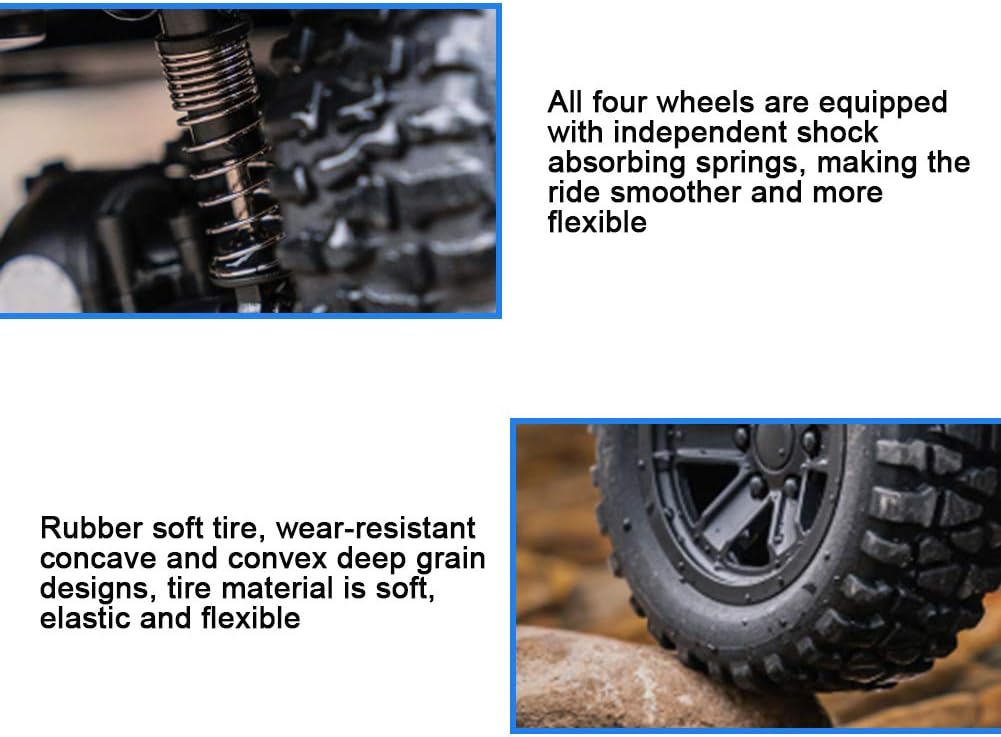 All four wheels are equipped with independent shock absorbing springs, making the ride smoother and more flexible

Rubber soft tire, wear-resistant concave and convex deep grain designs, tire material is soft, elastic and flexible