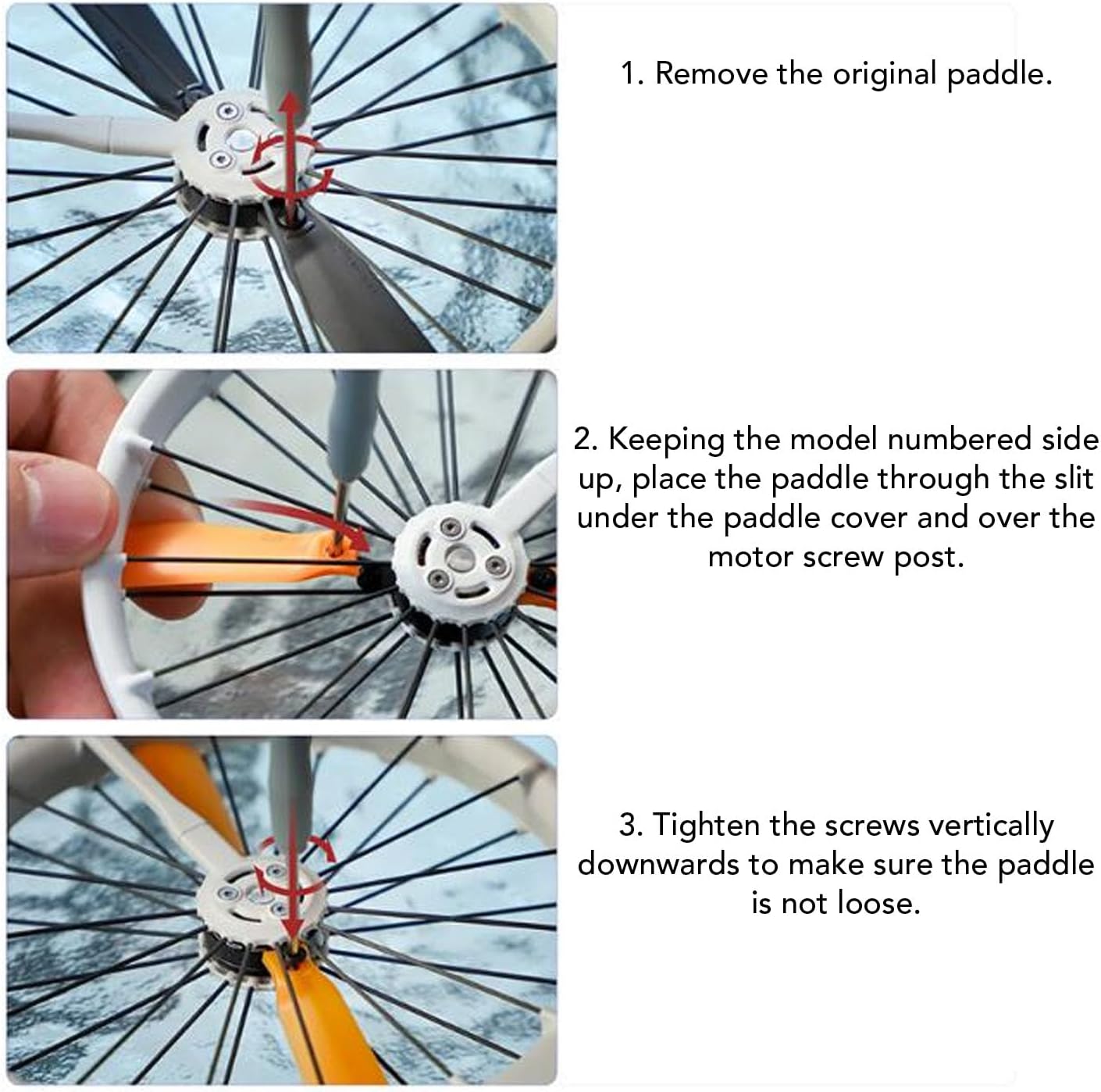 1. Remove the original paddle.

2. Keeping the model numbered side up, place the paddle through the slit under the paddle cover and over the motor screw post.

3. Tighten the screws vertically downwards to make sure the paddle is not loose.