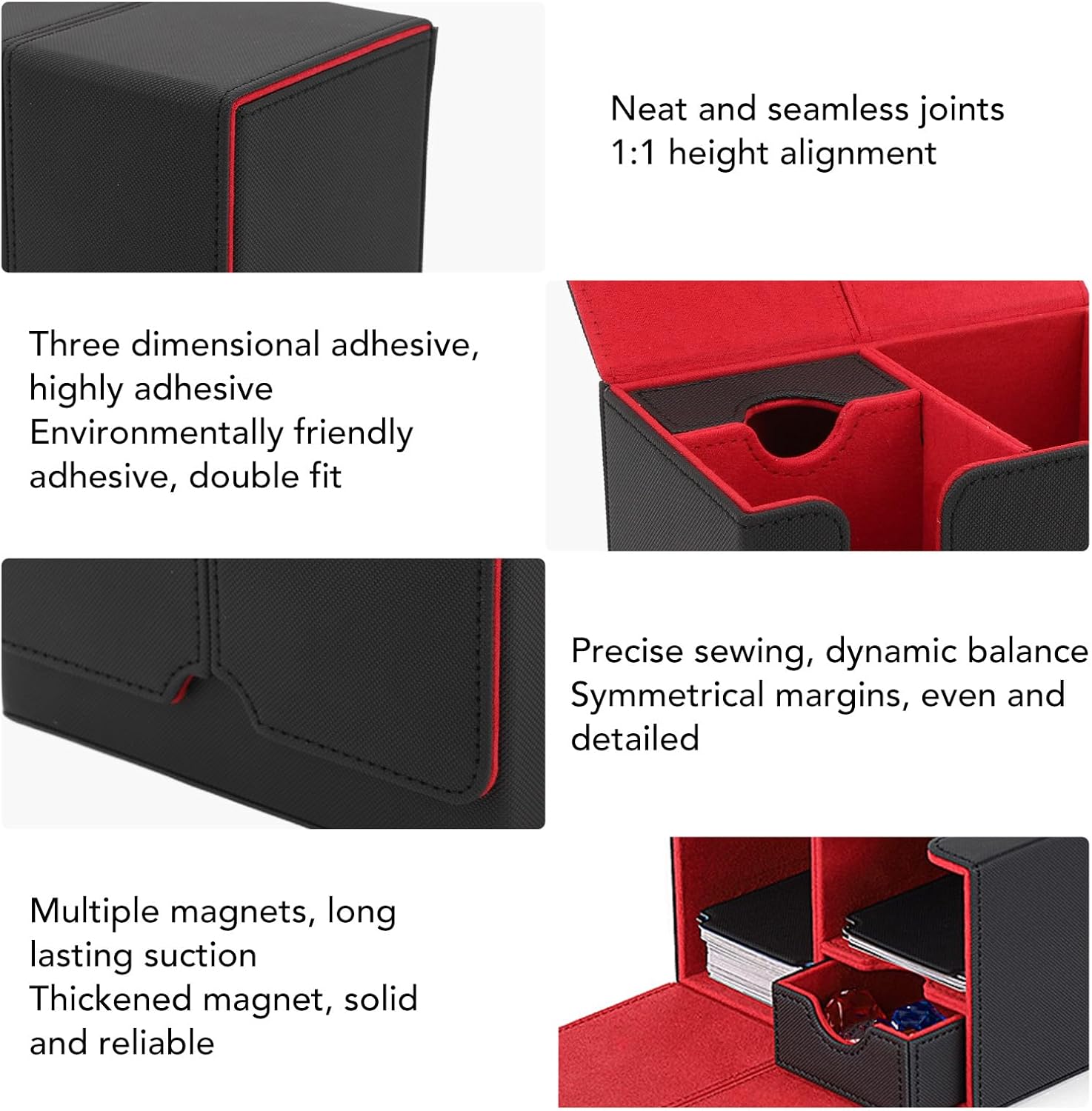 Neat and seamless joints
1:1 height alignment

Three dimensional adhesive, highly adhesive
Environmentally friendly adhesive, double fit

Precise sewing, dynamic balance
Symmetrical margins, even and detailed

Multiple magnets, long lasting suction
Thickened magnet, solid and reliable