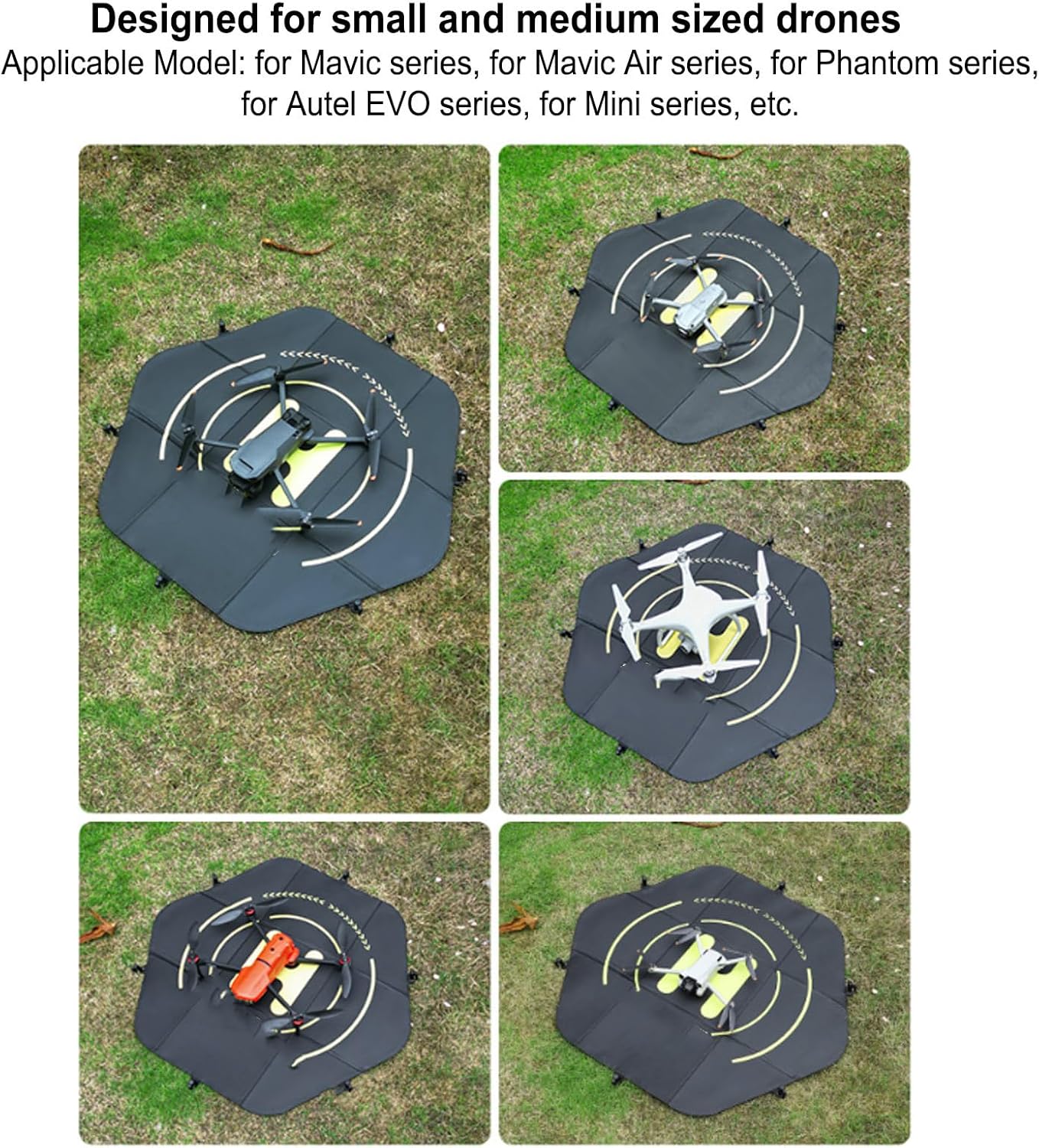 Designed for small and medium sized drones

Applicable Model: for Mavic series, for Mavic Air series, for Phantom series, for Autel EVO series, for Mini series, etc.