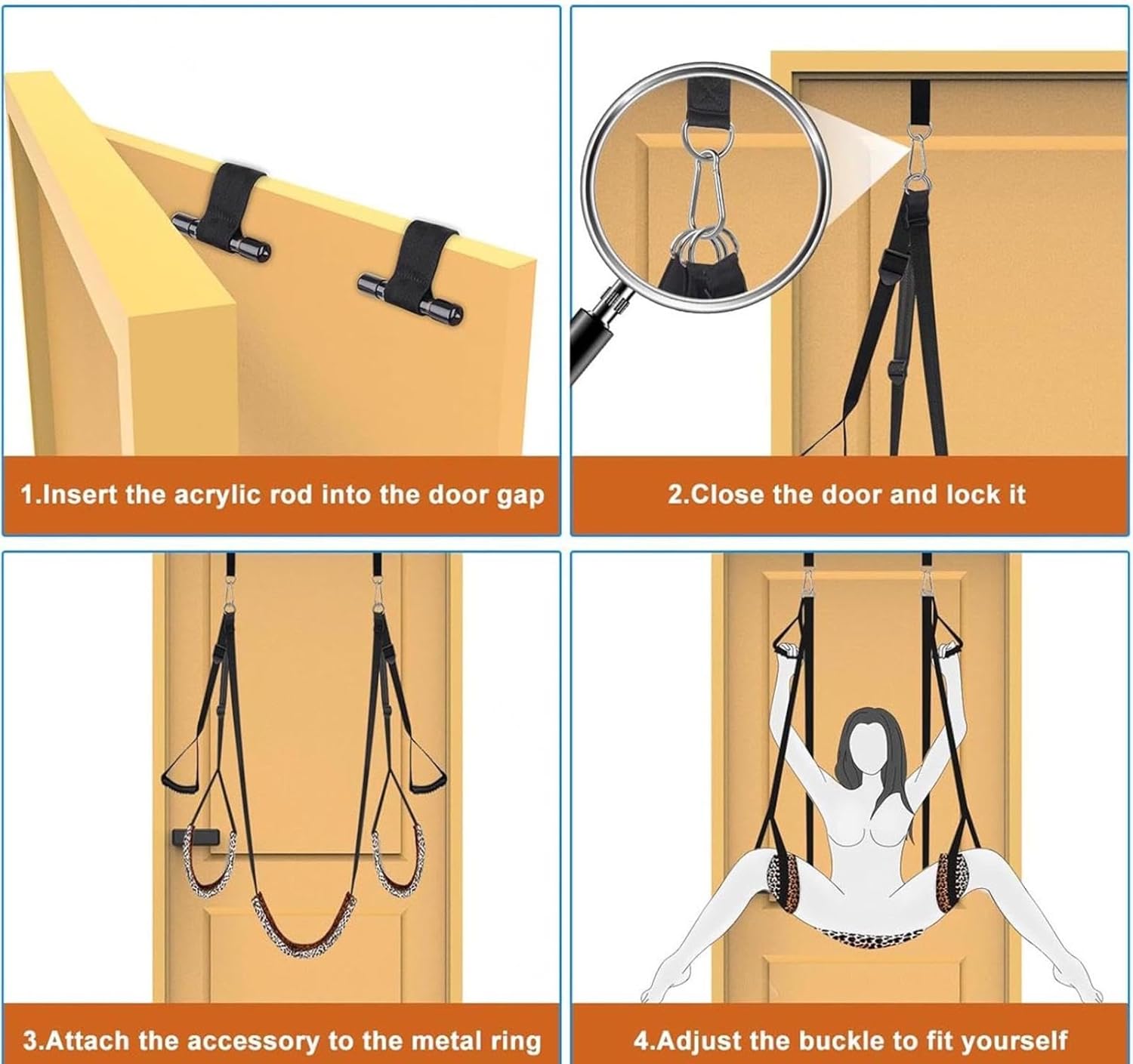 1.Insert the acrylic rod into the door gap

2.Close the door and lock it

3.Attach the accessory to the metal ring

4.Adjust the buckle to fit yourself