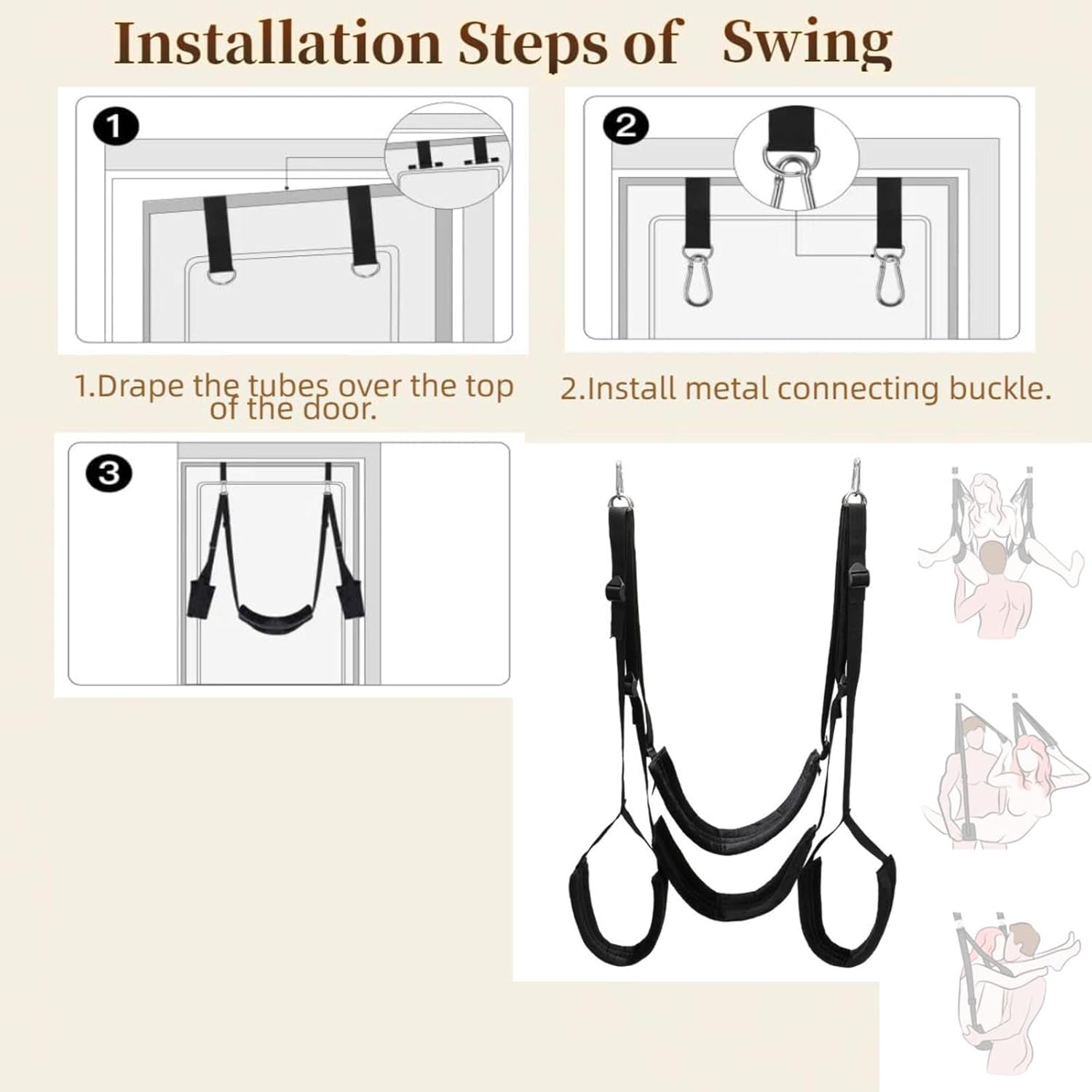 Installation Steps of Swing

1

2

1.Drape the tubes over the top of the door.

2.Install metal connecting buckle.

3