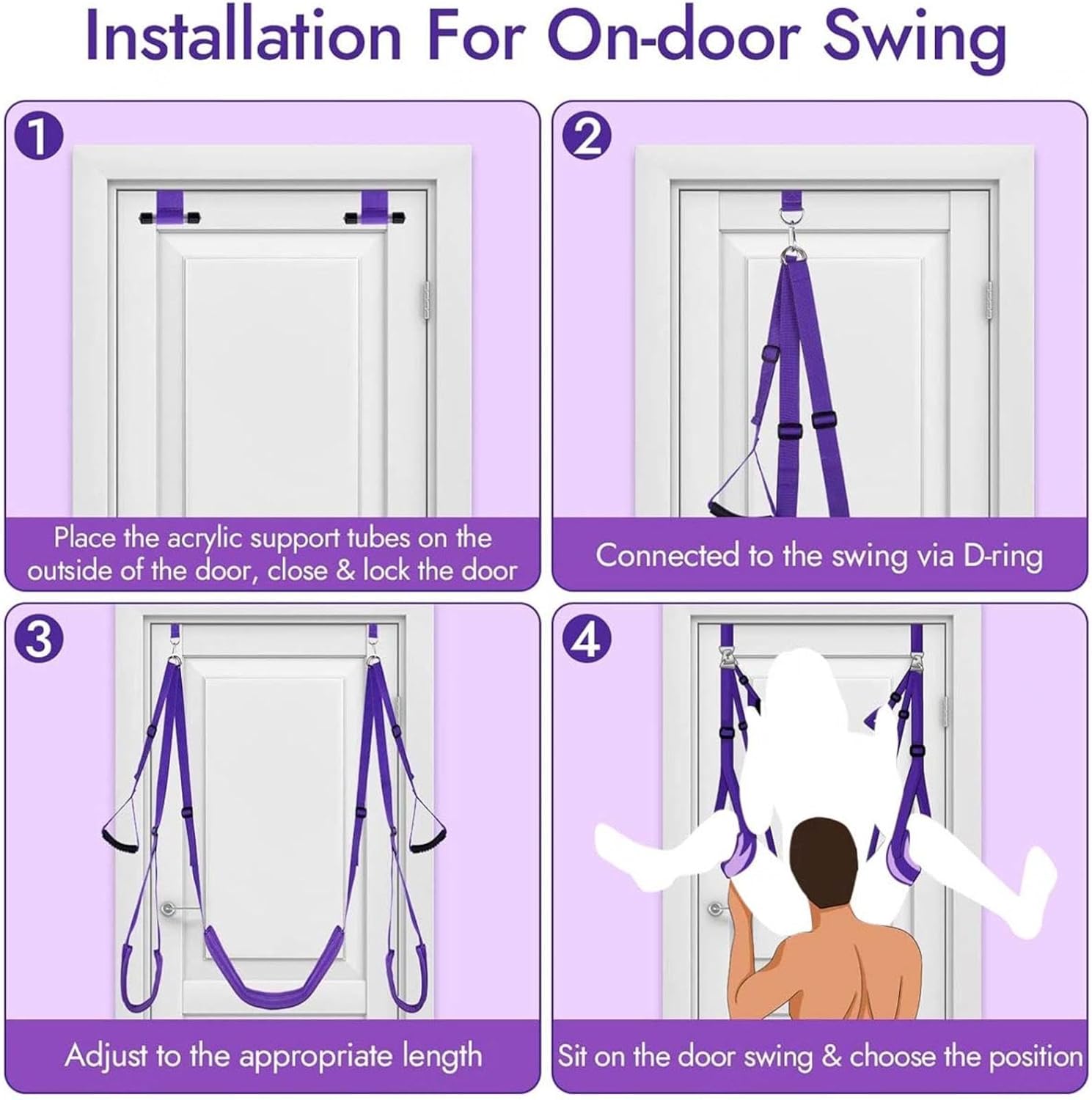 Installation For On-door Swing

1

Place the acrylic support tubes on the outside of the door, close & lock the door

2

Connected to the swing via D-ring

3

Adjust to the appropriate length

4

Sit on the door swing & choose the position