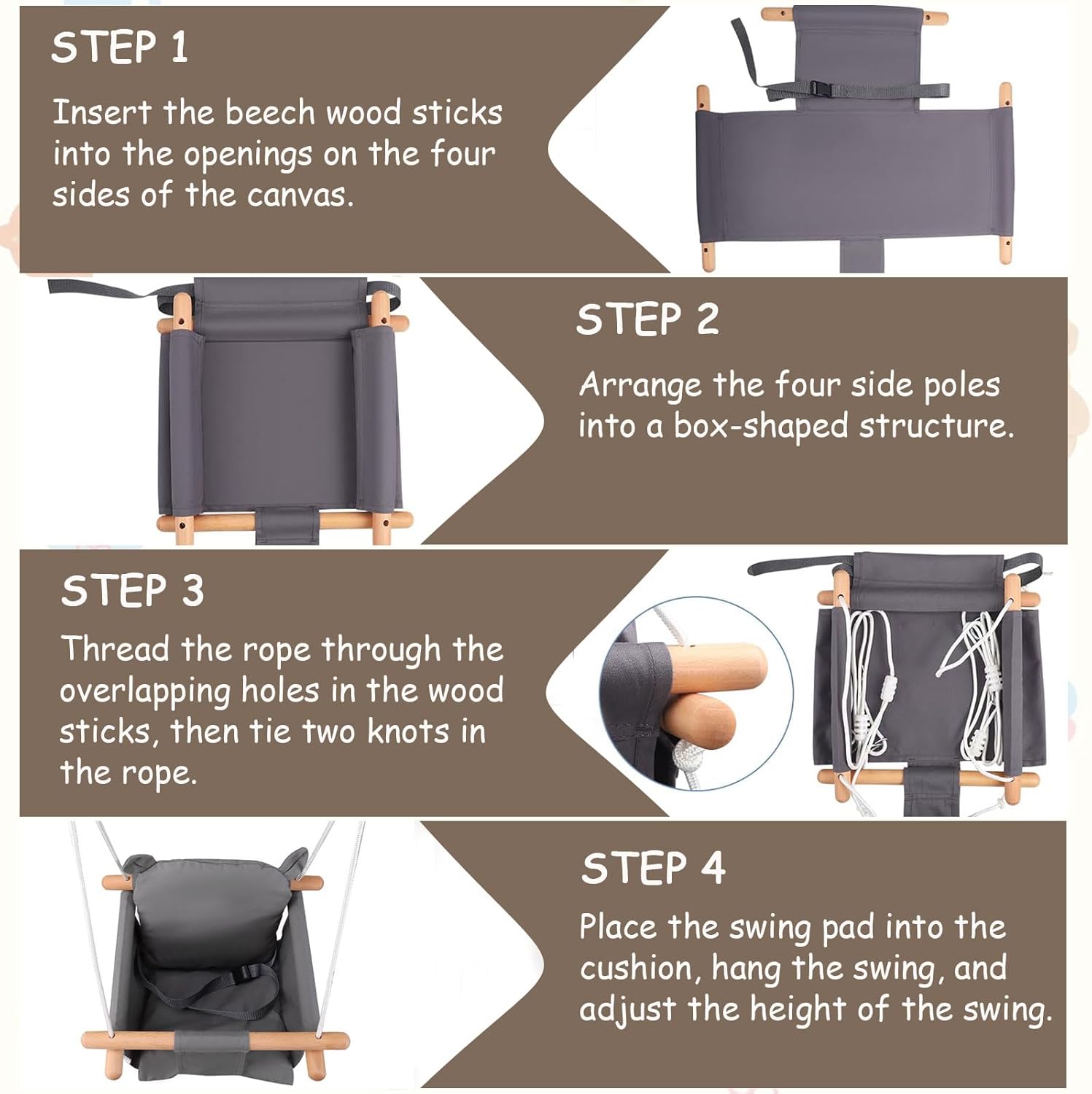 STEP 1

Insert the beech wood sticks into the openings on the four sides of the canvas.

STEP 2

Arrange the four side poles into a box-shaped structure.

STEP 3

Thread the rope through the overlapping holes in the wood sticks, then tie two knots in the rope.

STEP 4

Place the swing pad into the cushion, hang the swing, and adjust the height of the swing.