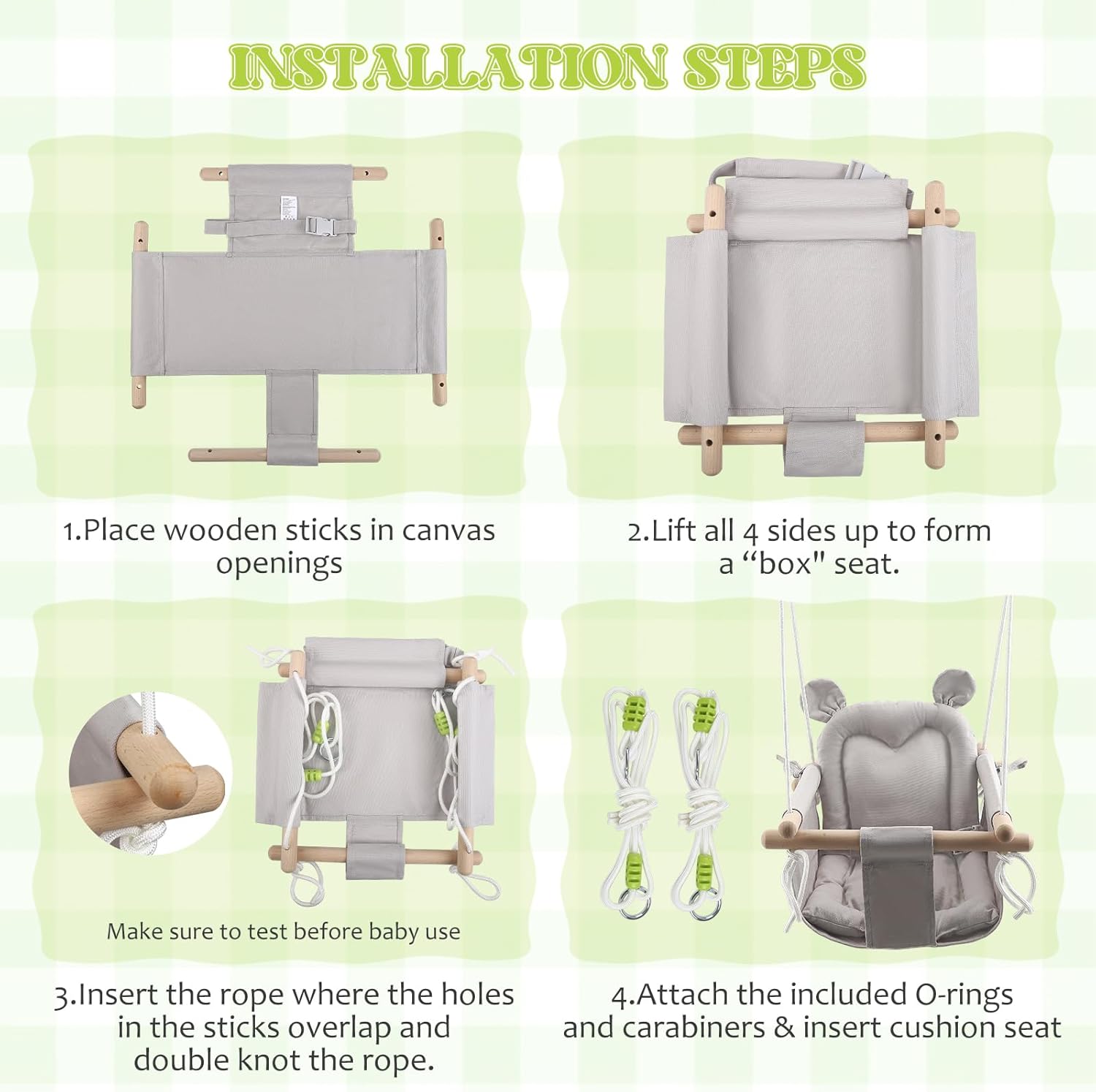 INSTALLATION STEPS

1.Place wooden sticks in canvas openings

2.Lift all 4 sides up to form a “box" seat.

Make sure to test before baby use

3.Insert the rope where the holes in the sticks overlap and double knot the rope.

4.Attach the included O-rings and carabiners & insert cushion seat