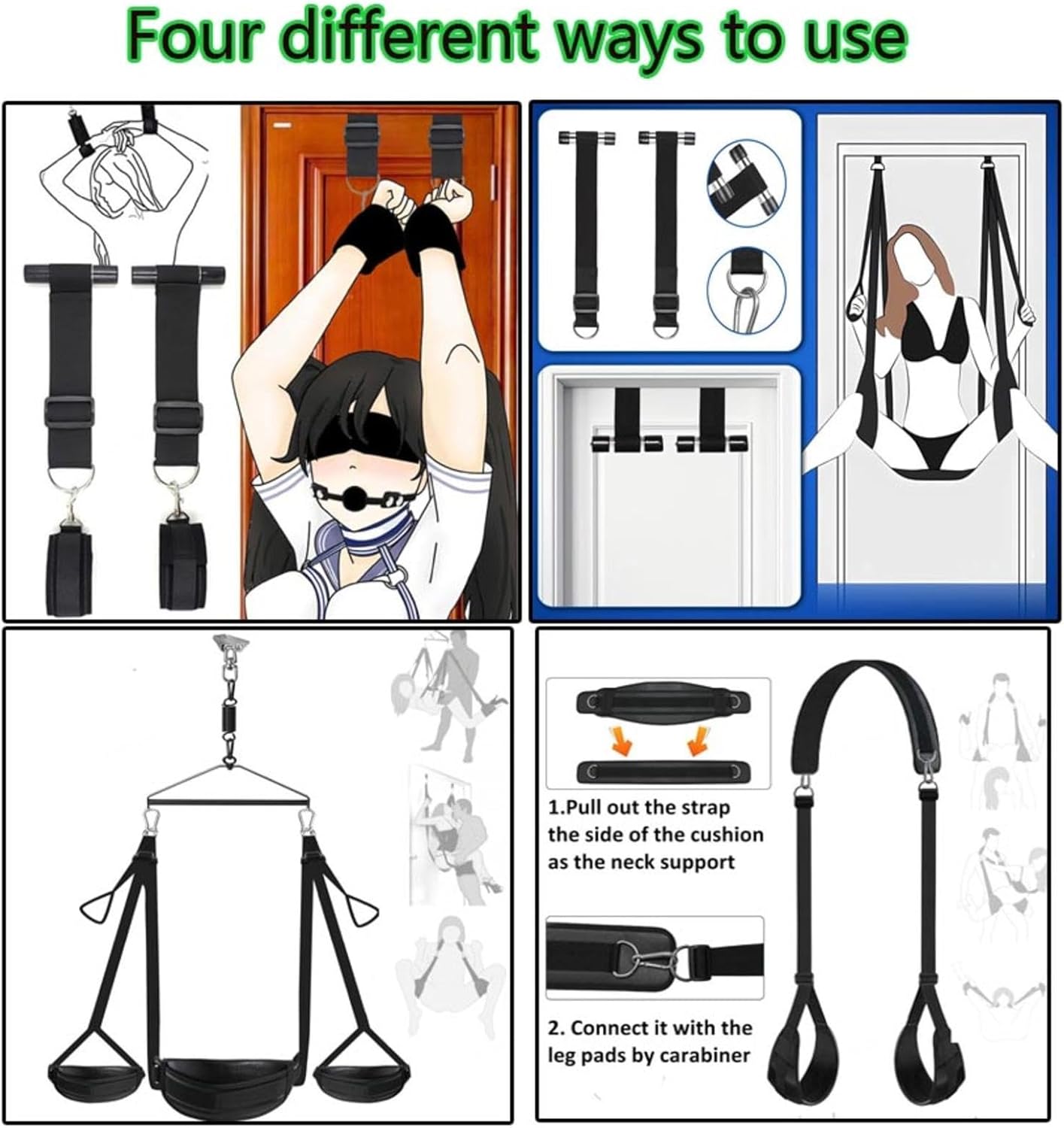 Four different ways to use

1.Pull out the strap the side of the cushion as the neck support

2. Connect it with the leg pads by carabiner