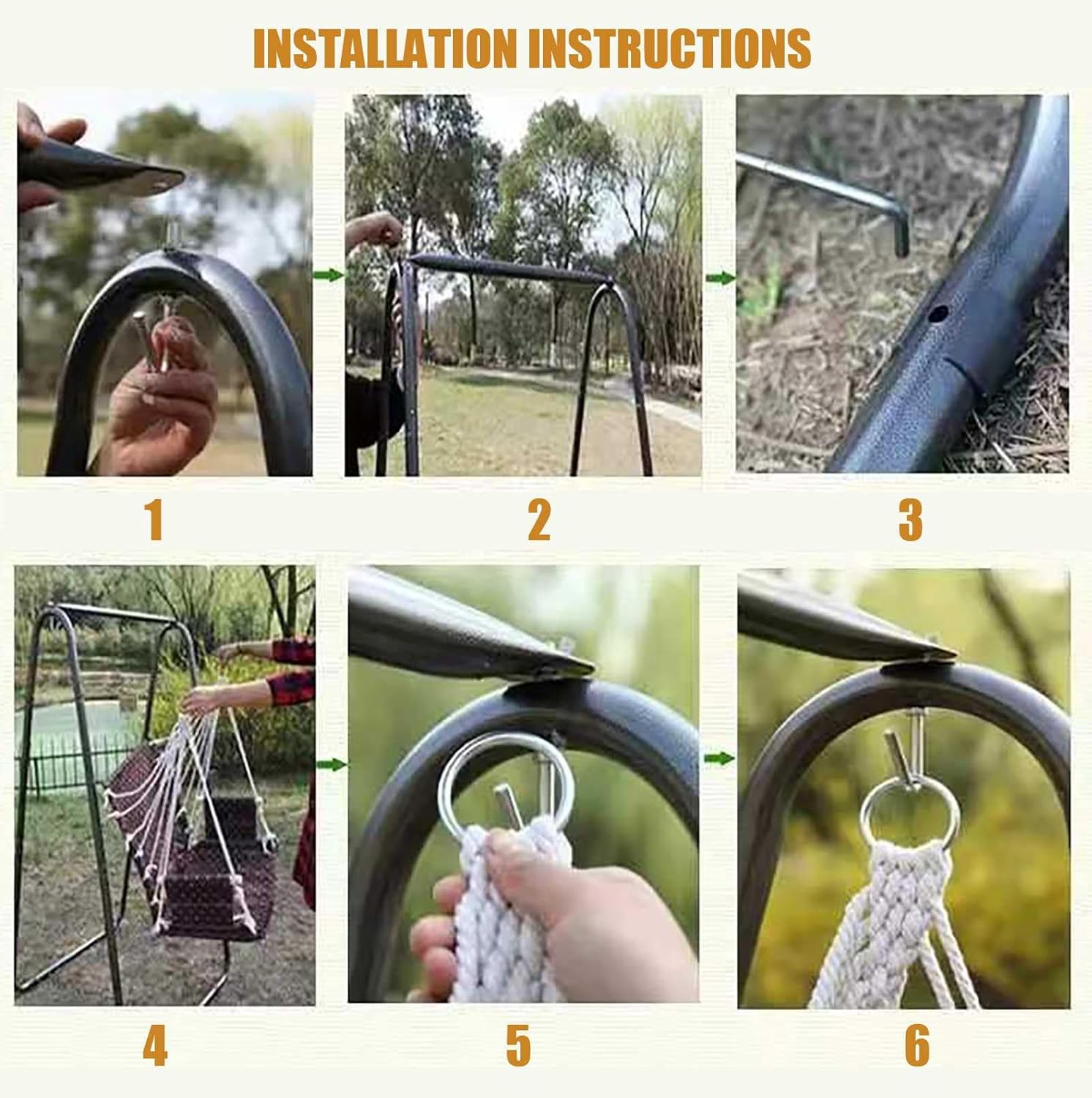 INSTALLATION INSTRUCTIONS

1

2

3

4

5

6