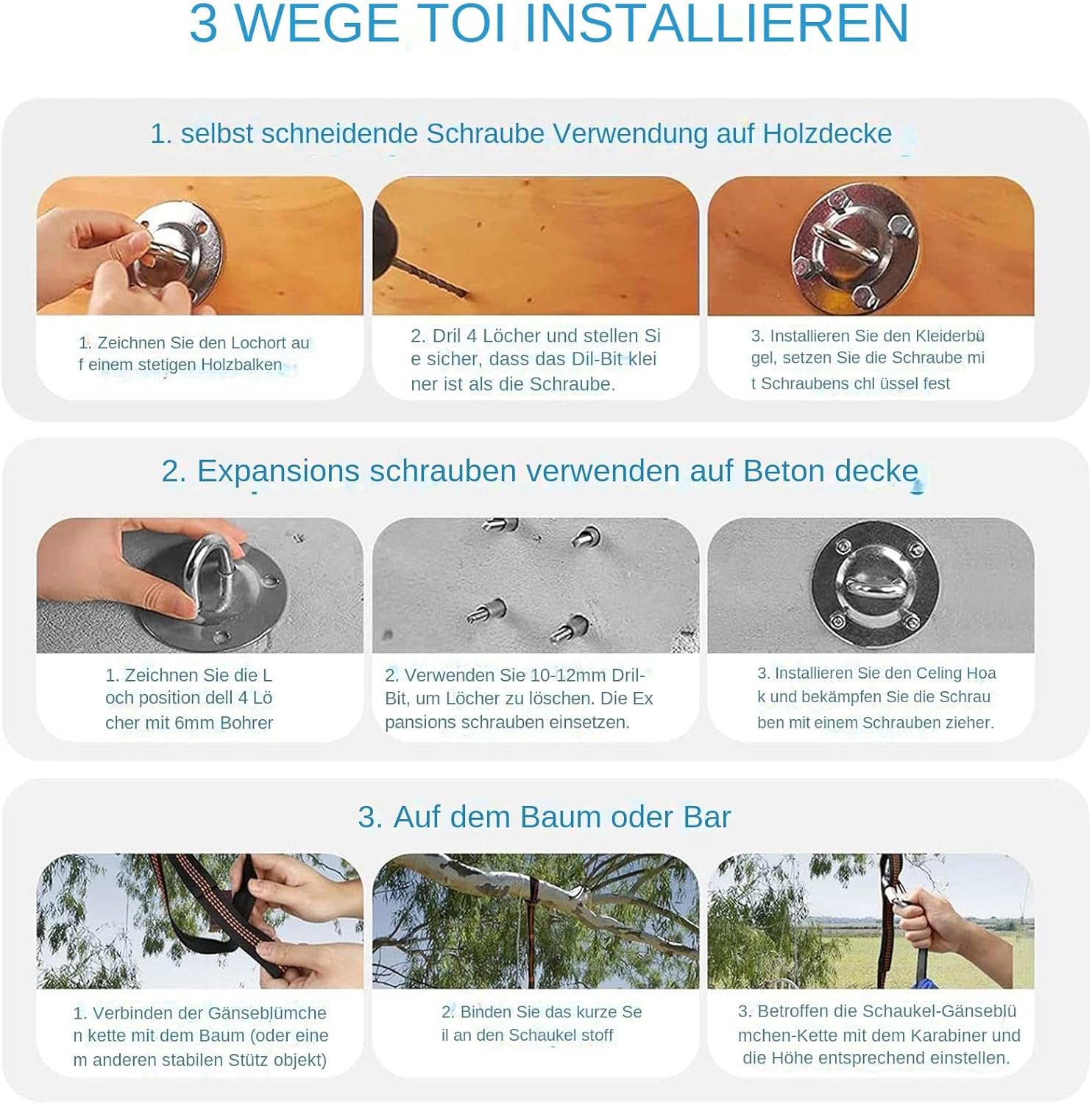 3 WEGE TOI INSTALLIEREN

1. selbst schneidende Schraube Verwendung auf Holzdecke

1. Zeichnen Sie den Lochort auf einem stetigen Holzbalken

2. Dril 4 Löcher und stellen Sie sicher, dass das Dil-Bit kleiner ist als die Schraube.

3. Installieren Sie den Kleiderbügel, setzen Sie die Schraube mit Schraubens chl üssel fest

2. Expansions schrauben verwenden auf Beton decke

1. Zeichnen Sie die Loch position dell 4 Löcher mit 6mm Bohrer

2. Verwenden Sie 10-12mm Dril-Bit, um Löcher zu löschen. Die Expansions schrauben einsetzen.

3. Installieren Sie den Celing Hoak und bekämpfen Sie die Schrauben mit einem Schrauben zieher.

3. Auf dem Baum oder Bar

1. Verbinden der Gänseblümchen kette mit dem Baum (oder einem anderen stabilen Stütz objekt)

2. Binden Sie das kurze Seil an den Schaukel stoff

3. Betroffen die Schaukel-Gänseblümchen-Kette mit dem Karabiner und die Höhe entsprechend einstellen.