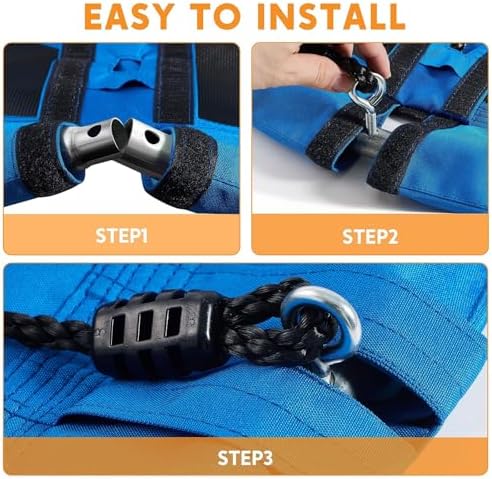 EASY TO INSTALL

STEP1

STEP2

STEP3