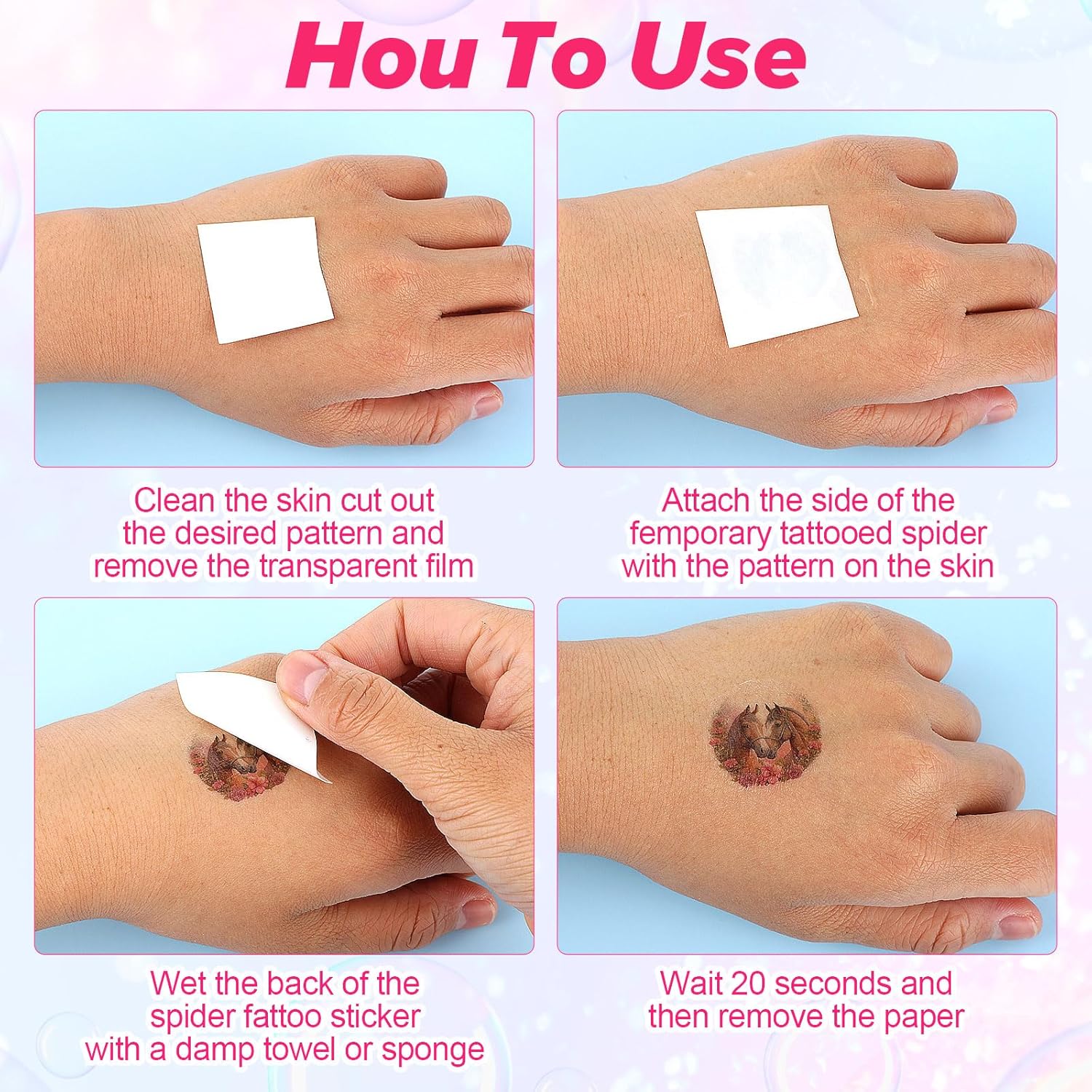 Hou To Use

Clean the skin cut out the desired pattern and remove the transparent film

Attach the side of the femporary tattooed spider with the pattern on the skin

Wet the back of the spider fattoo sticker with a damp towel or sponge

Wait 20 seconds and then remove the paper