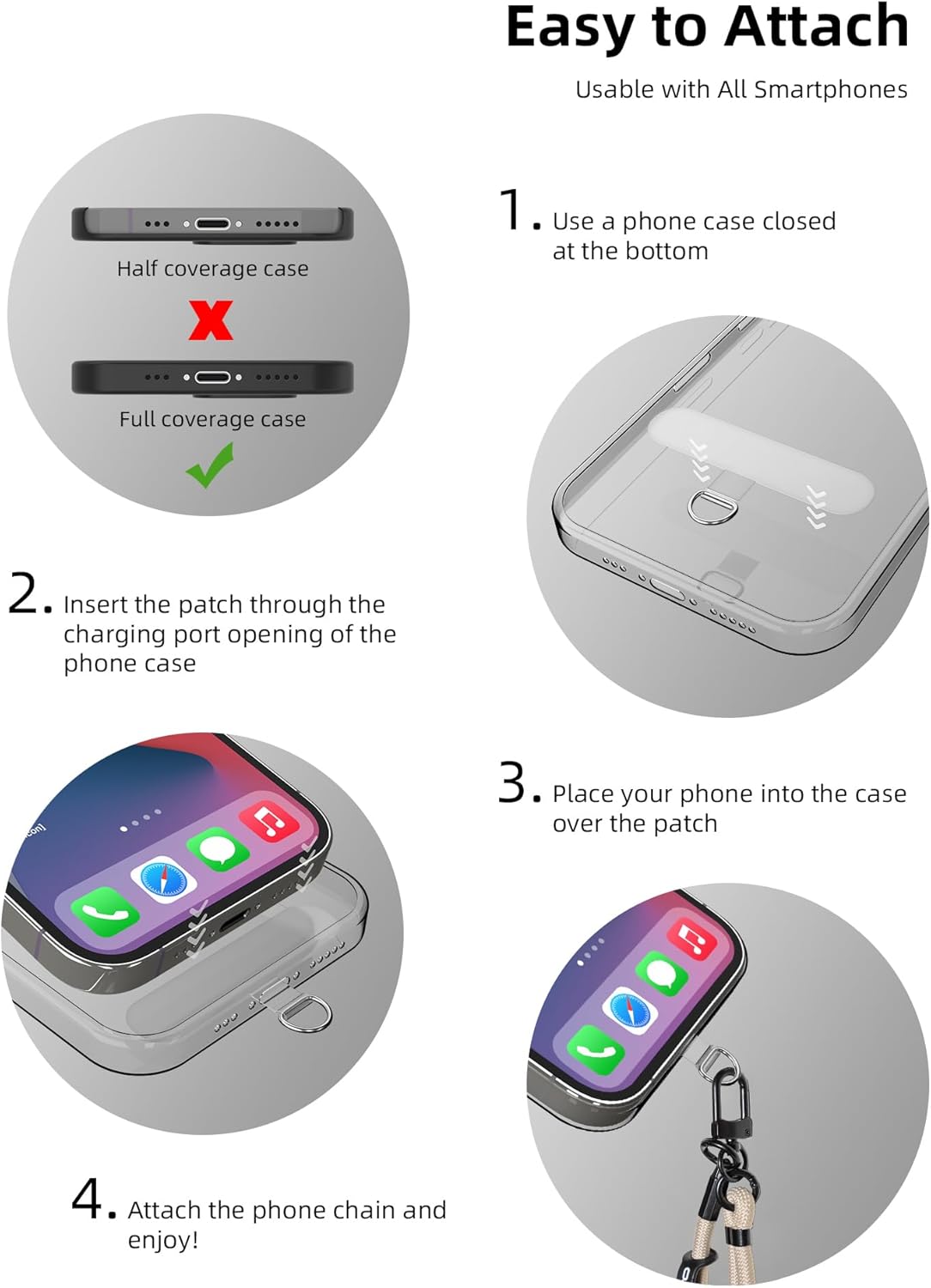 Easy to Attach

Usable with All Smartphones

Half coverage case

Full coverage case

1. Use a phone case closed at the bottom

2. Insert the patch through the charging port opening of the phone case

3. Place your phone into the case over the patch

4. Attach the phone chain and enjoy!