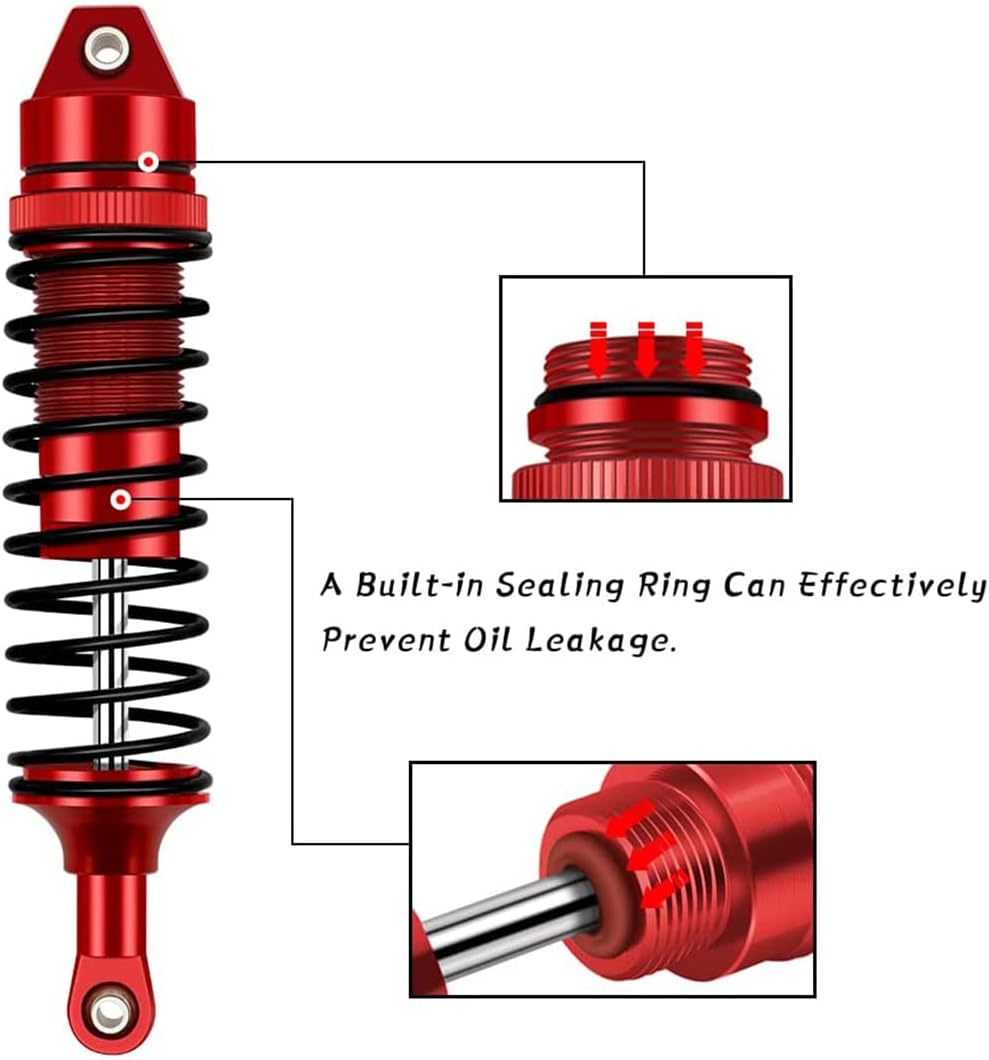 A Built-in Sealing Ring Can Effectively Prevent Oil Leakage.