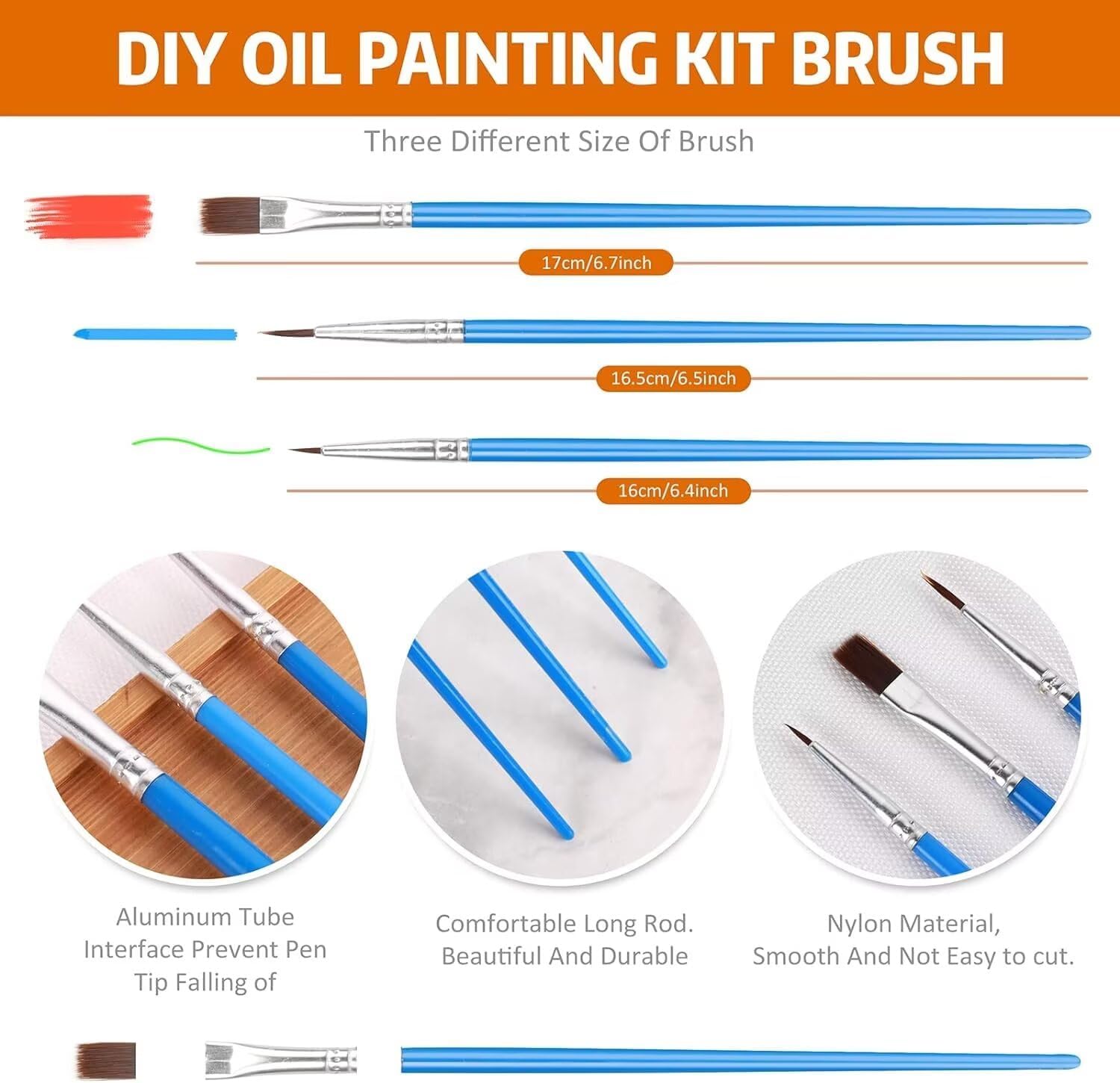 DIY OIL PAINTING KIT BRUSH

Three Different Size Of Brush

17cm/6.7inch

16.5cm/6.5inch

16cm/6.4inch

Aluminum Tube Interface Prevent Pen Tip Falling of

Comfortable Long Rod. Beautiful And Durable

Nylon Material, Smooth And Not Easy to cut.