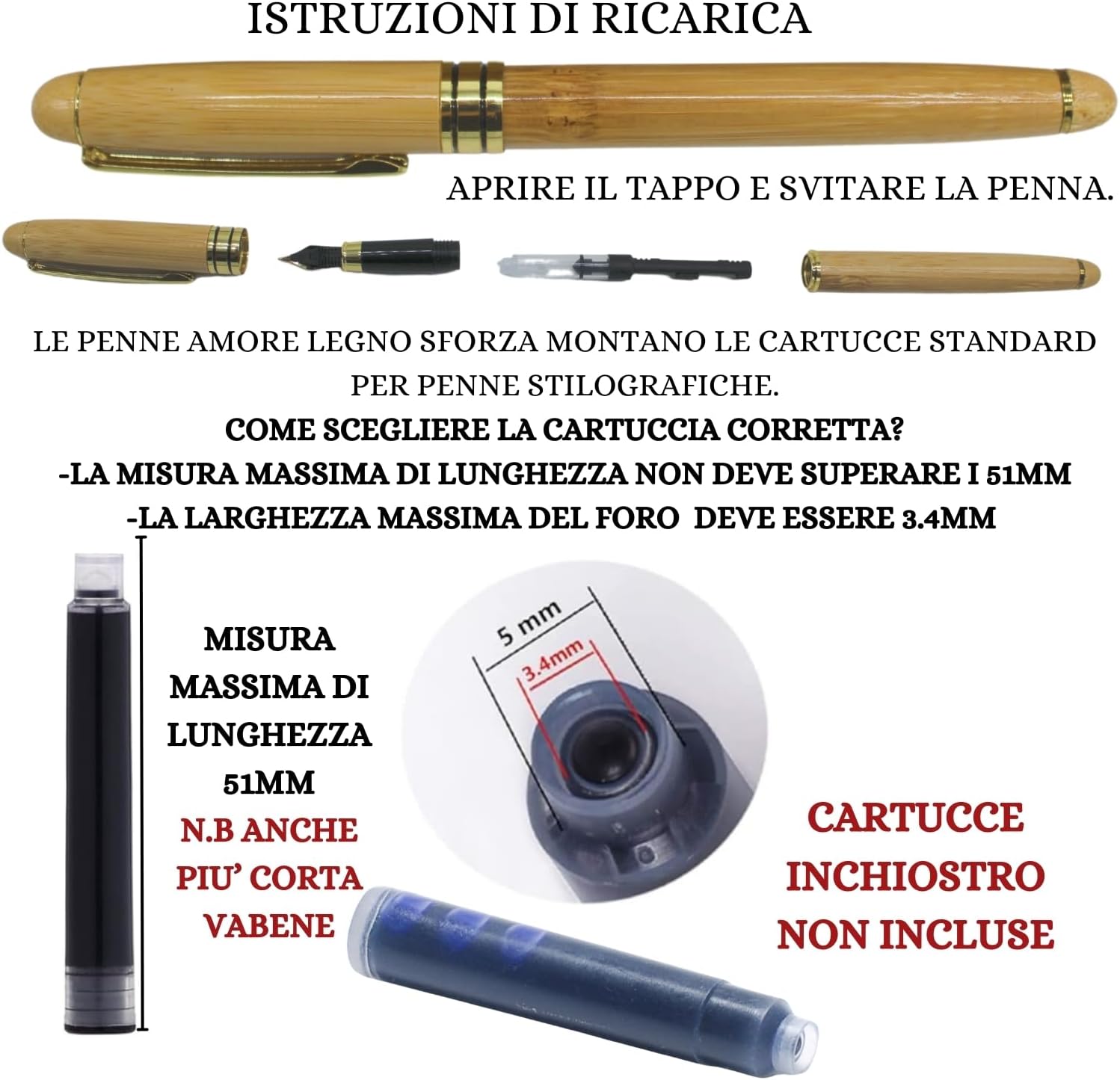 ISTRUZIONI DI RICARICA

APRIRE IL TAPPO E SVITARE LA PENNA.

LE PENNE AMORE LEGNO SFORZA MONTANO LE CARTUCCE STANDARD PER PENNE STILOGRAFICHE.

COME SCEGLIERE LA CARTUCCIA CORRETTA?
-LA MISURA MASSIMA DI LUNGHEZZA NON DEVE SUPERARE I 51MM
-LA LARGHEZZA MASSIMA DEL FORO DEVE ESSERE 3.4MM

MISURA MASSIMA DI LUNGHEZZA 51MM
N.B ANCHE PIU' CORTA VABENE

5 mm
3.4mm

CARTUCCE INCHIOSTRO NON INCLUSE