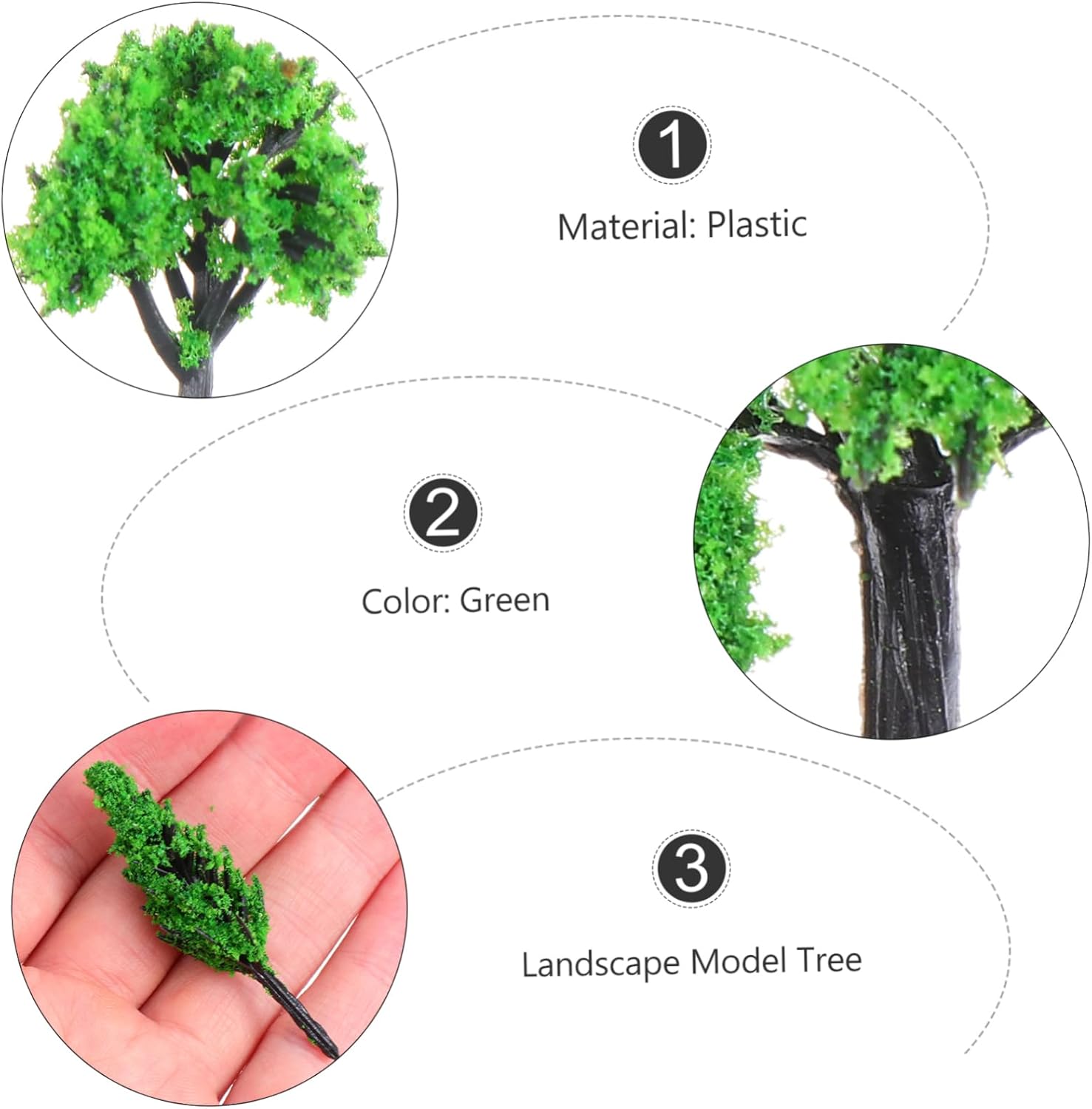 1

Material: Plastic

2

Color: Green

3

Landscape Model Tree