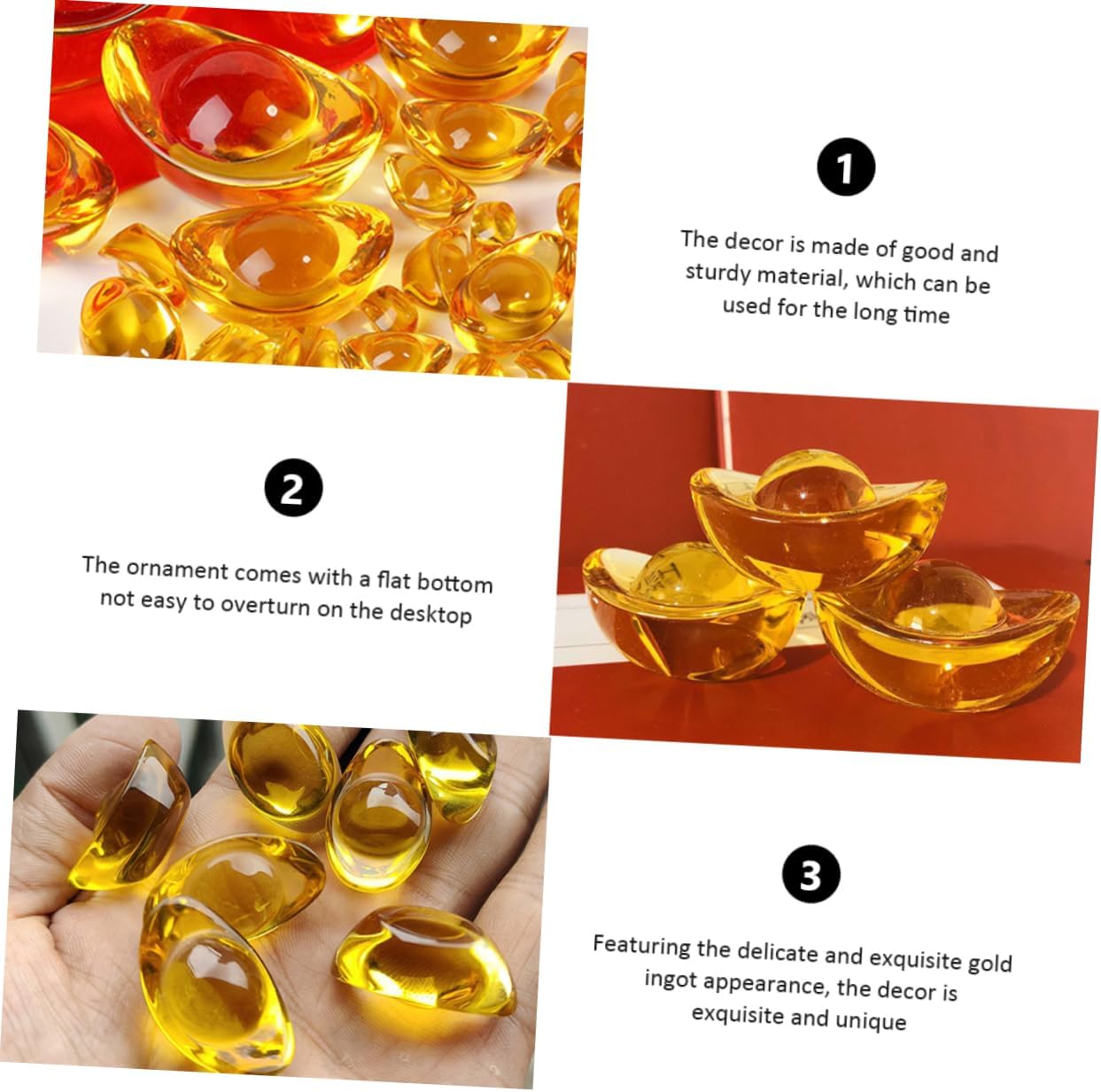 1

The decor is made of good and sturdy material, which can be used for the long time

2

The ornament comes with a flat bottom not easy to overturn on the desktop

3

Featuring the delicate and exquisite gold ingot appearance, the decor is exquisite and unique