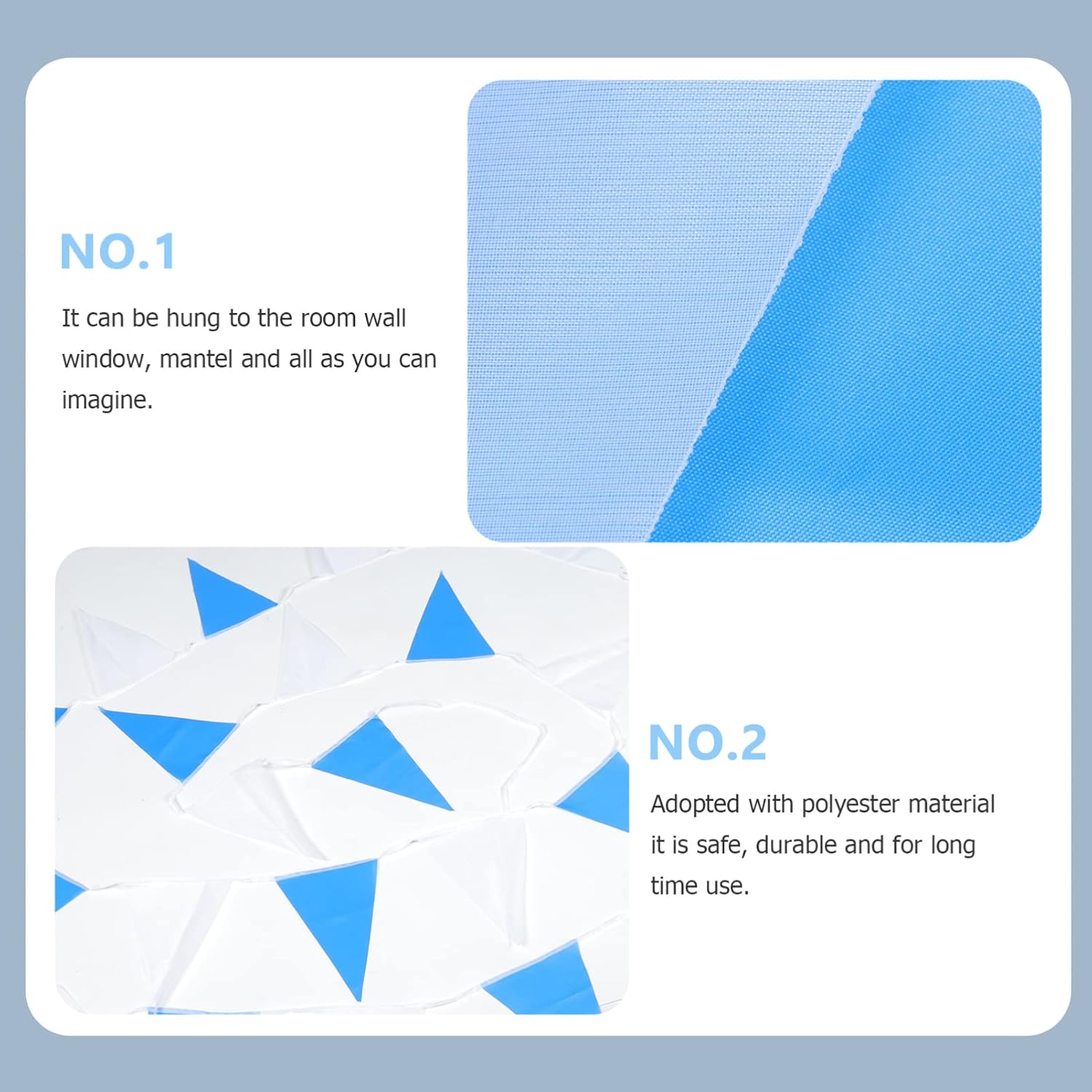 NO.1

It can be hung to the room wall window, mantel and all as you can imagine.

NO.2

Adopted with polyester material it is safe, durable and for long time use.