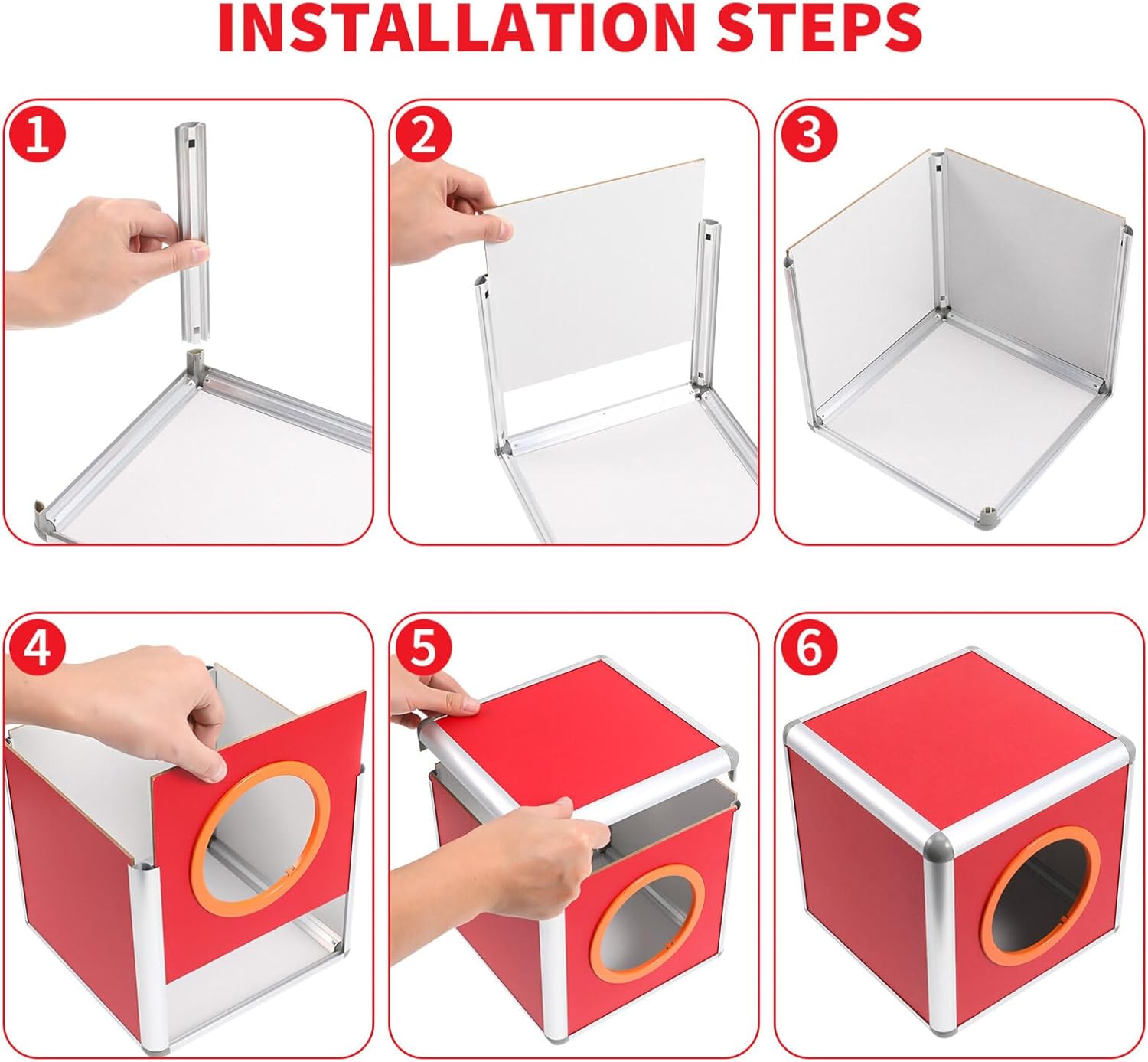 INSTALLATION STEPS

1

2

3

4

5

6