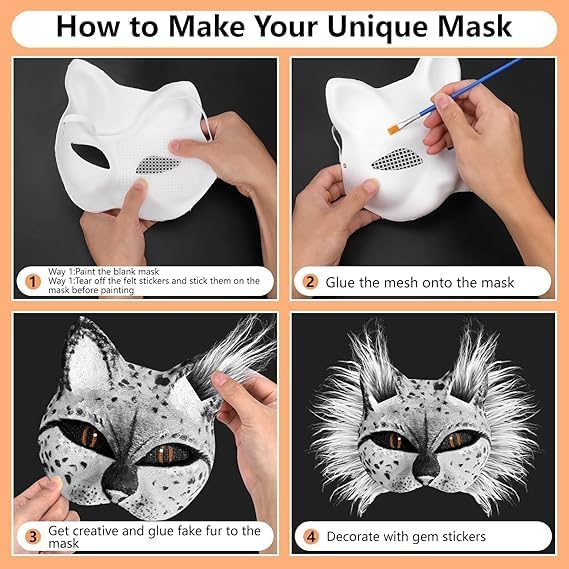 How to Make Your Unique Mask

1 Way 1:Paint the blank mask
Way 1:Tear off the felt stickers and stick them on the mask before painting

2 Glue the mesh onto the mask

3 Get creative and glue fake fur to the mask

4 Decorate with gem stickers