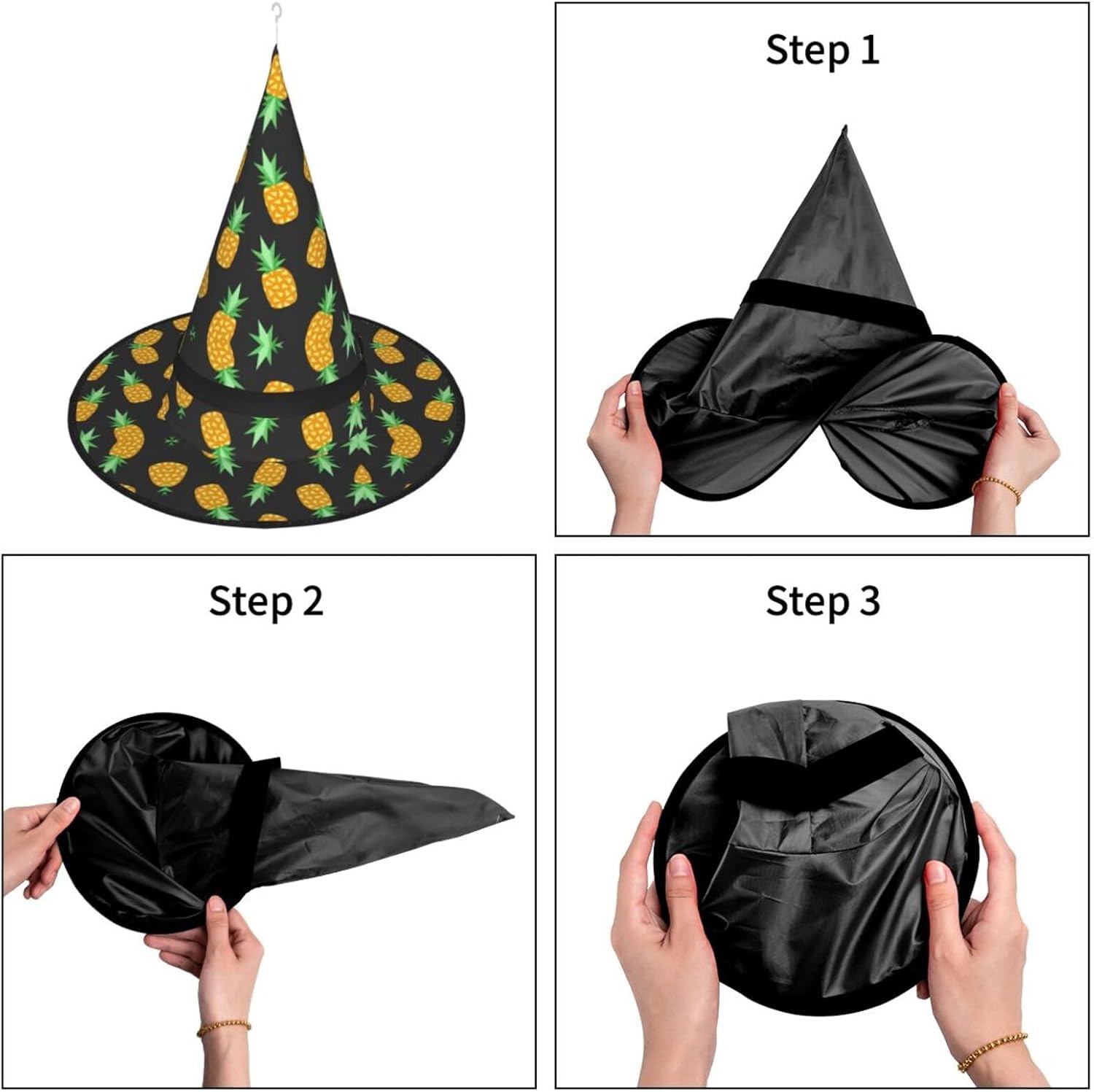 Step 1

Step 2

Step 3