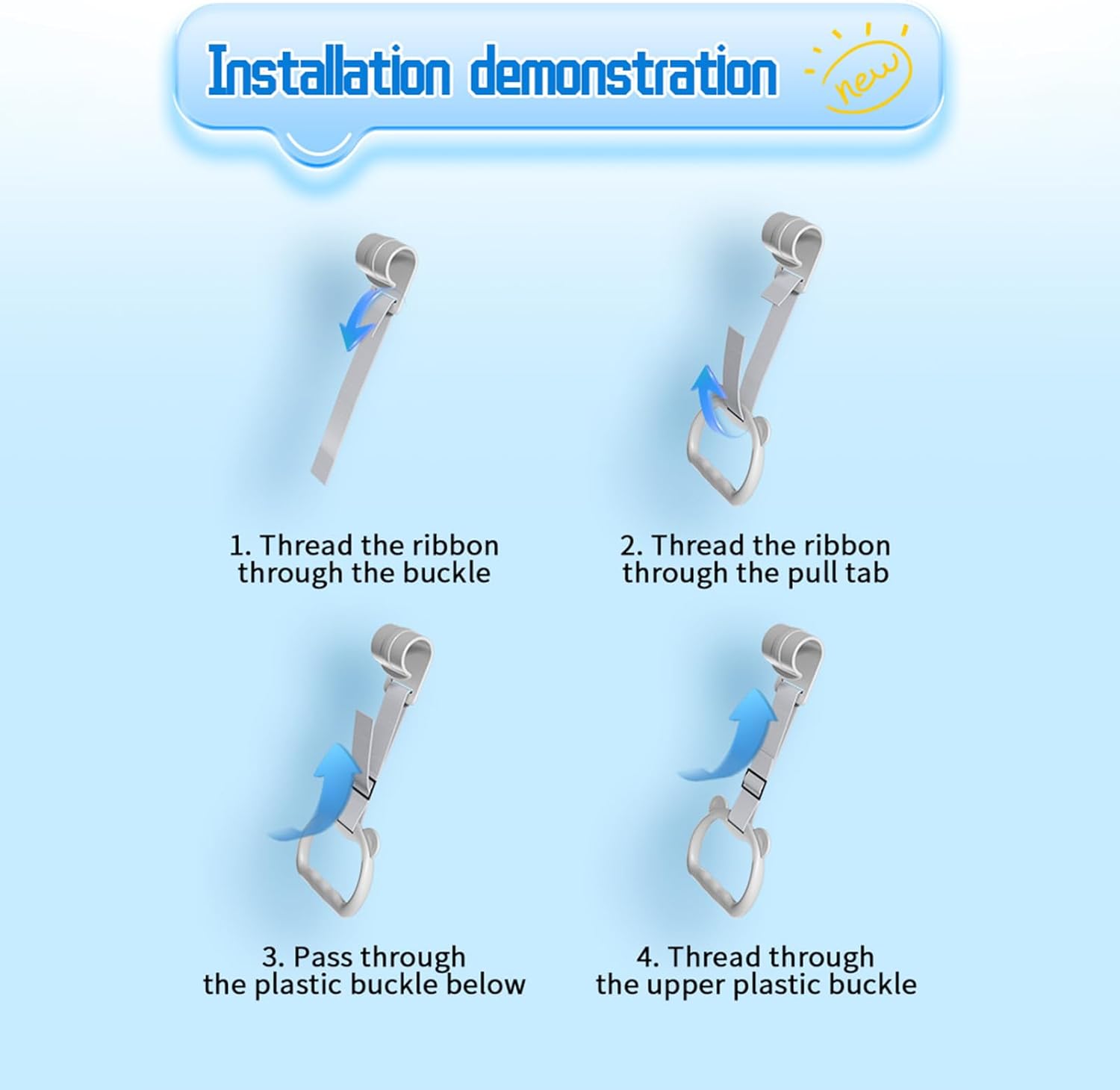 Installation demonstration

new

1. Thread the ribbon through the buckle

2. Thread the ribbon through the pull tab

3. Pass through the plastic buckle below

4. Thread through the upper plastic buckle