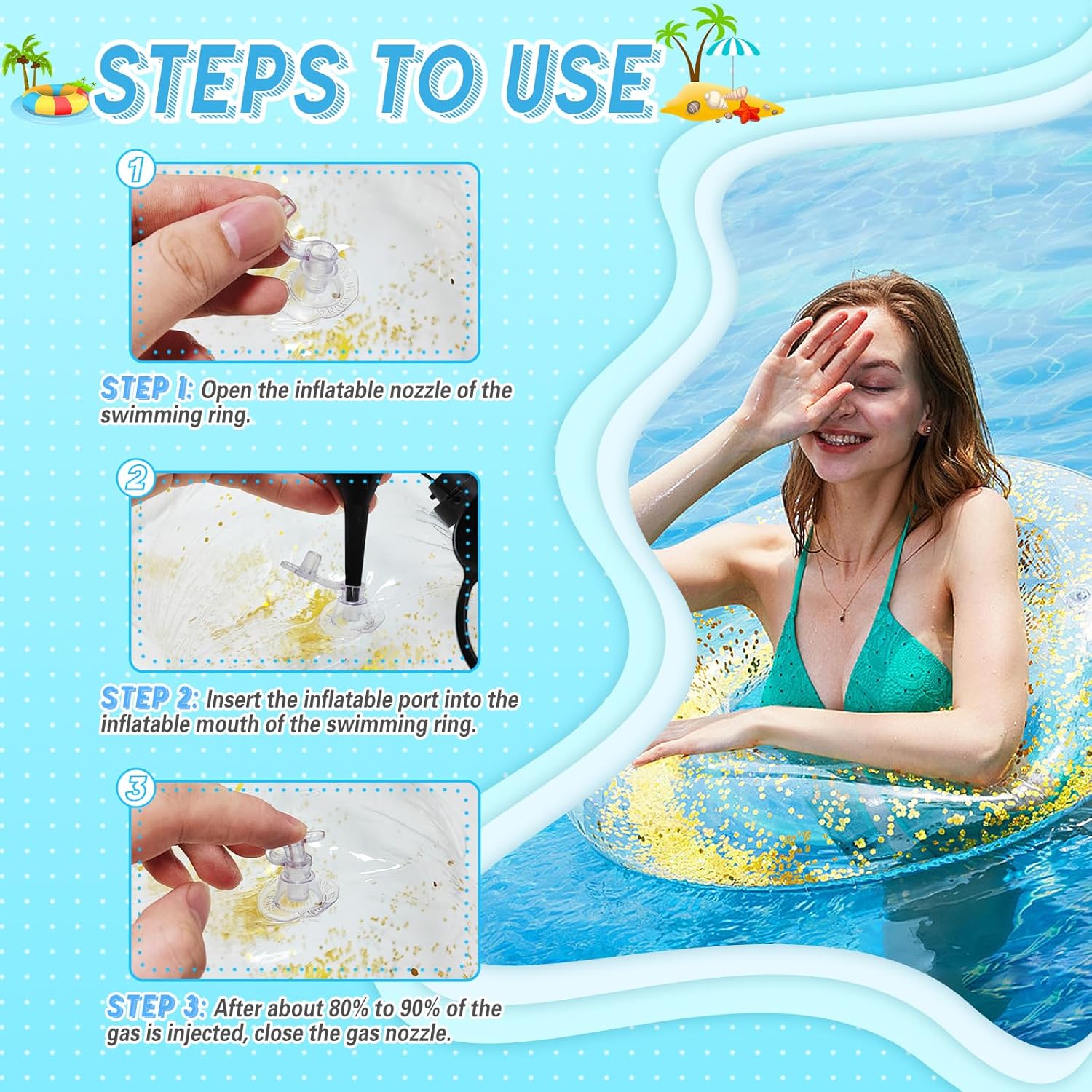 STEPS TO USE

1

STEP 1: Open the inflatable nozzle of the swimming ring.

2

STEP 2: Insert the inflatable port into the inflatable mouth of the swimming ring.

3

STEP 3: After about 80% to 90% of the gas is injected, close the gas nozzle.