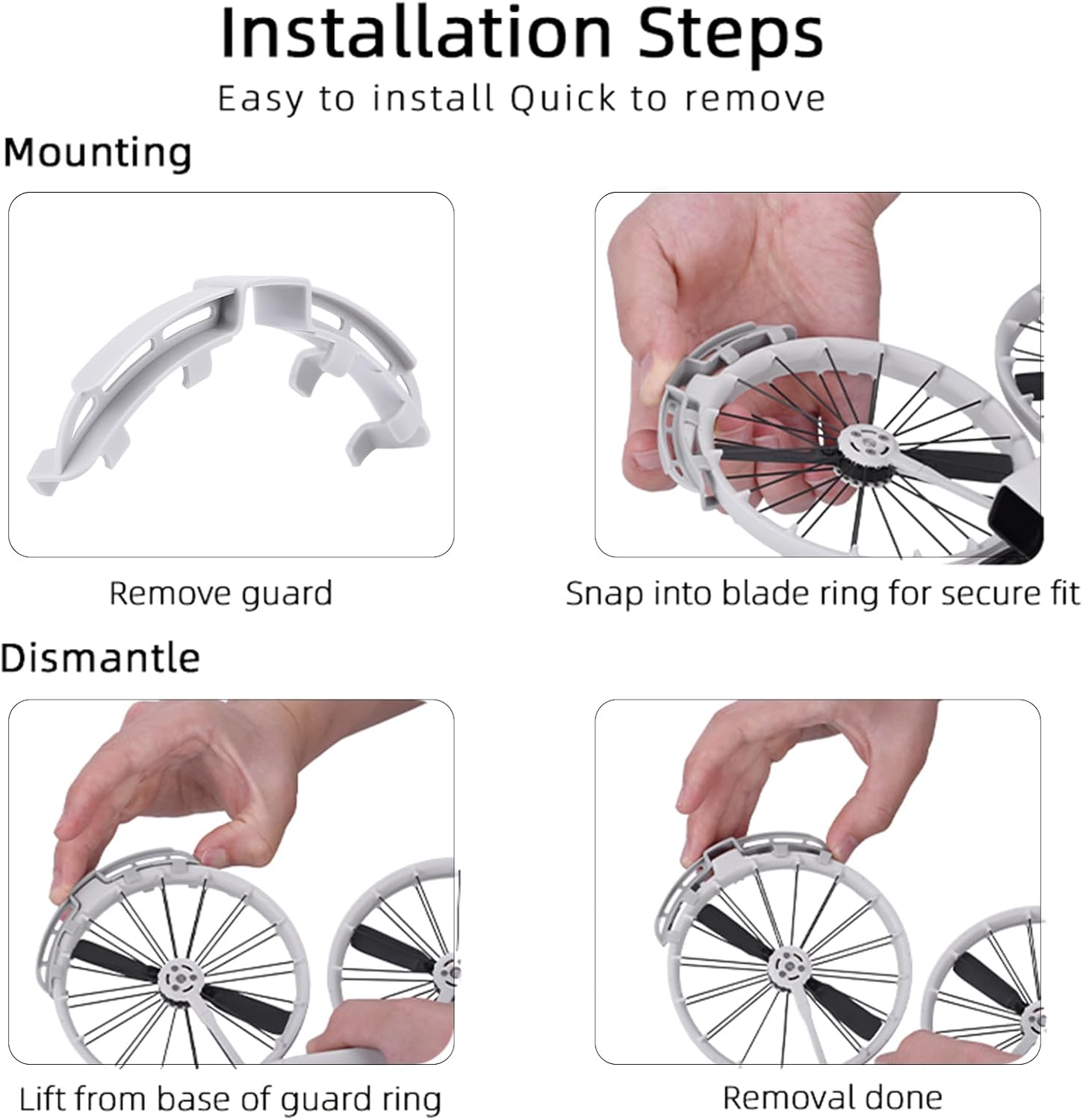 Installation Steps

Easy to install Quick to remove

Mounting

Remove guard

Snap into blade ring for secure fit

Dismantle

Lift from base of guard ring

Removal done