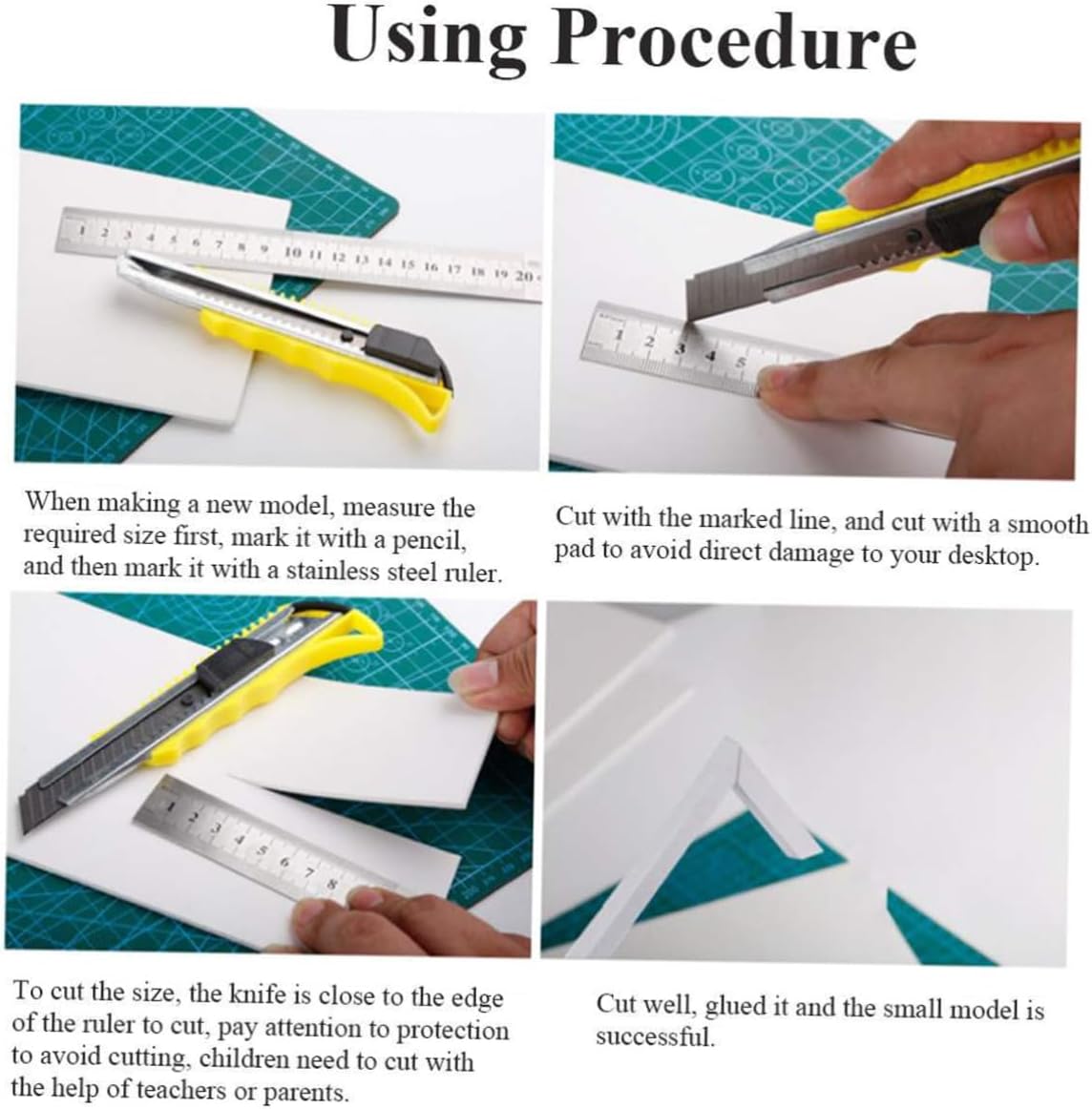 Using Procedure

1 2 3 4 5 6 7 8 9 10 11 12 13 14 15 16 17 18 19 20

1 2 3 4 5

When making a new model, measure the required size first, mark it with a pencil, and then mark it with a stainless steel ruler.

Cut with the marked line, and cut with a smooth pad to avoid direct damage to your desktop.

1 2 3 4 5 6 7 8

To cut the size, the knife is close to the edge of the ruler to cut, pay attention to protection to avoid cutting, children need to cut with the help of teachers or parents.

Cut well, glued it and the small model is successful.