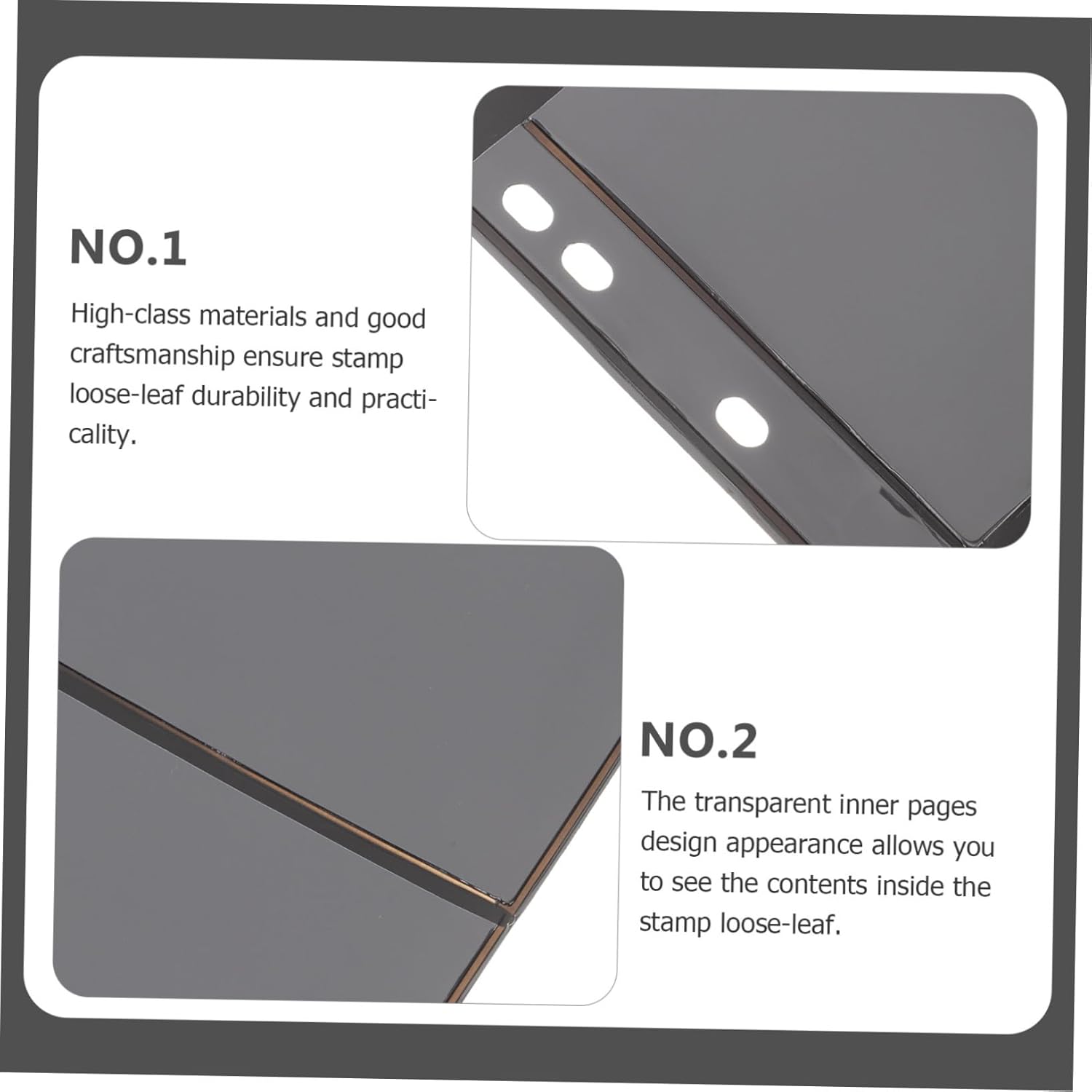 NO.1

High-class materials and good craftsmanship ensure stamp loose-leaf durability and practicality.

NO.2

The transparent inner pages design appearance allows you to see the contents inside the stamp loose-leaf.