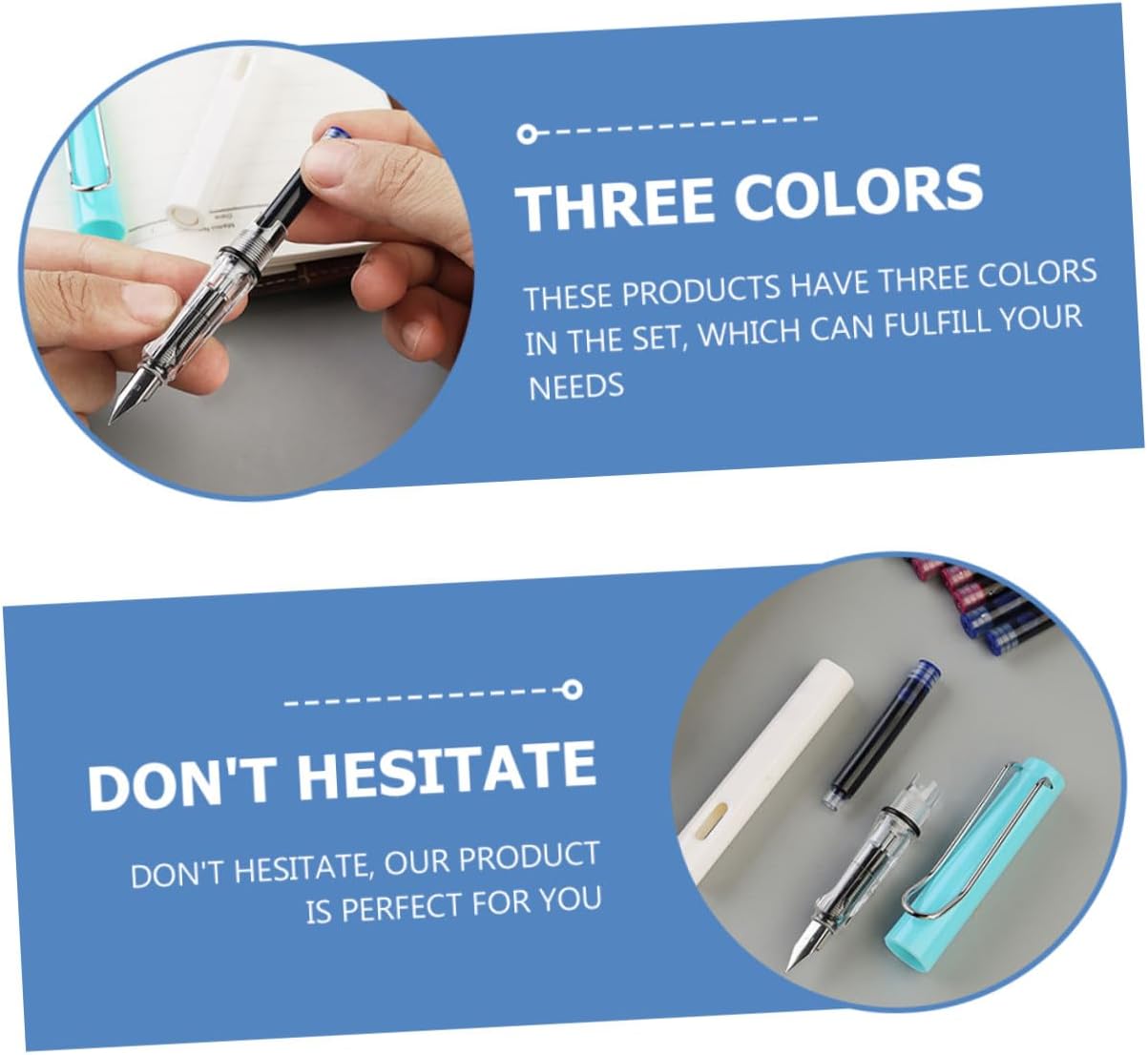 THREE COLORS

THESE PRODUCTS HAVE THREE COLORS IN THE SET, WHICH CAN FULFILL YOUR NEEDS

DON'T HESITATE

DON'T HESITATE, OUR PRODUCT IS PERFECT FOR YOU