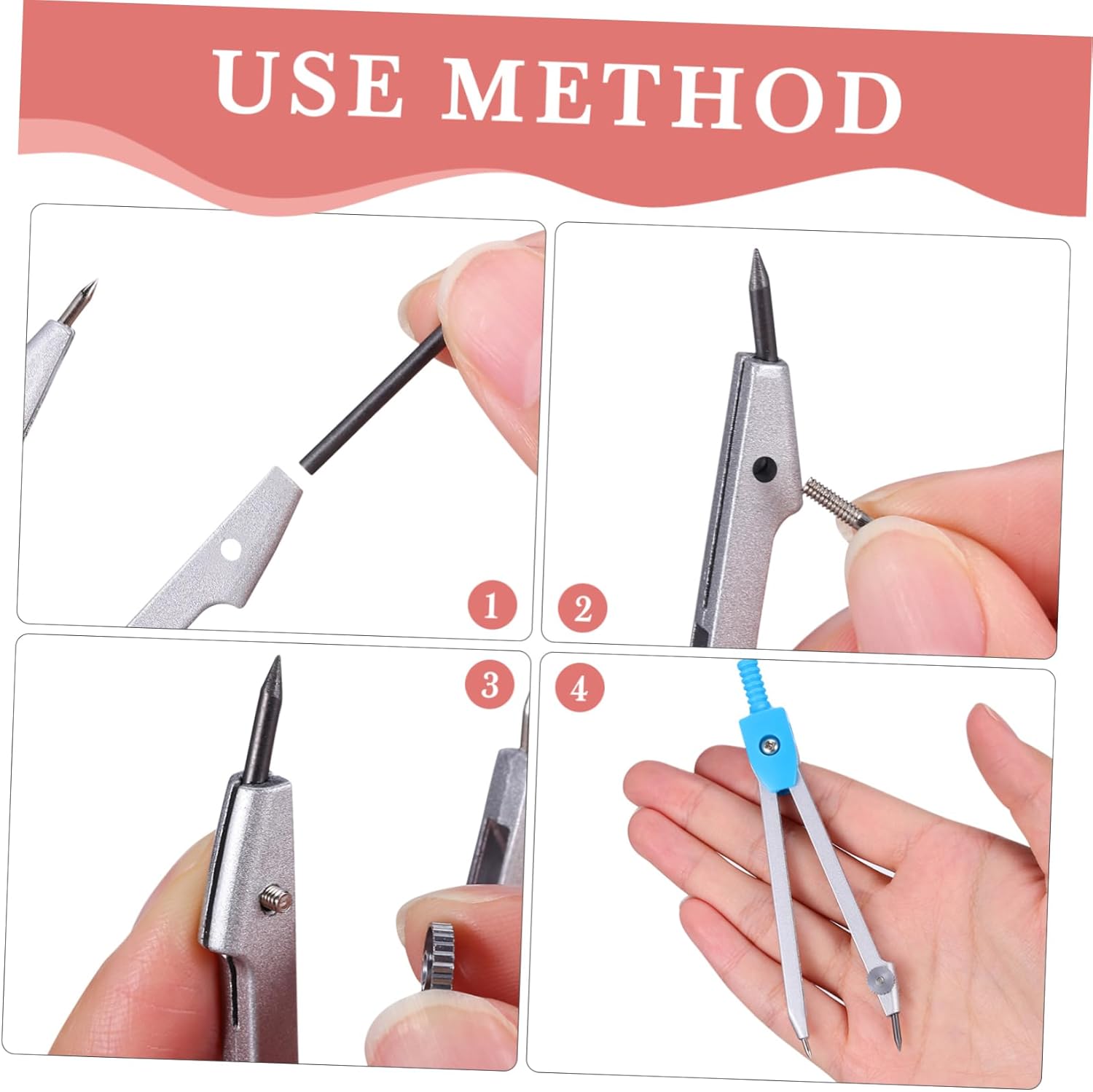 USE METHOD

1

2

3

4