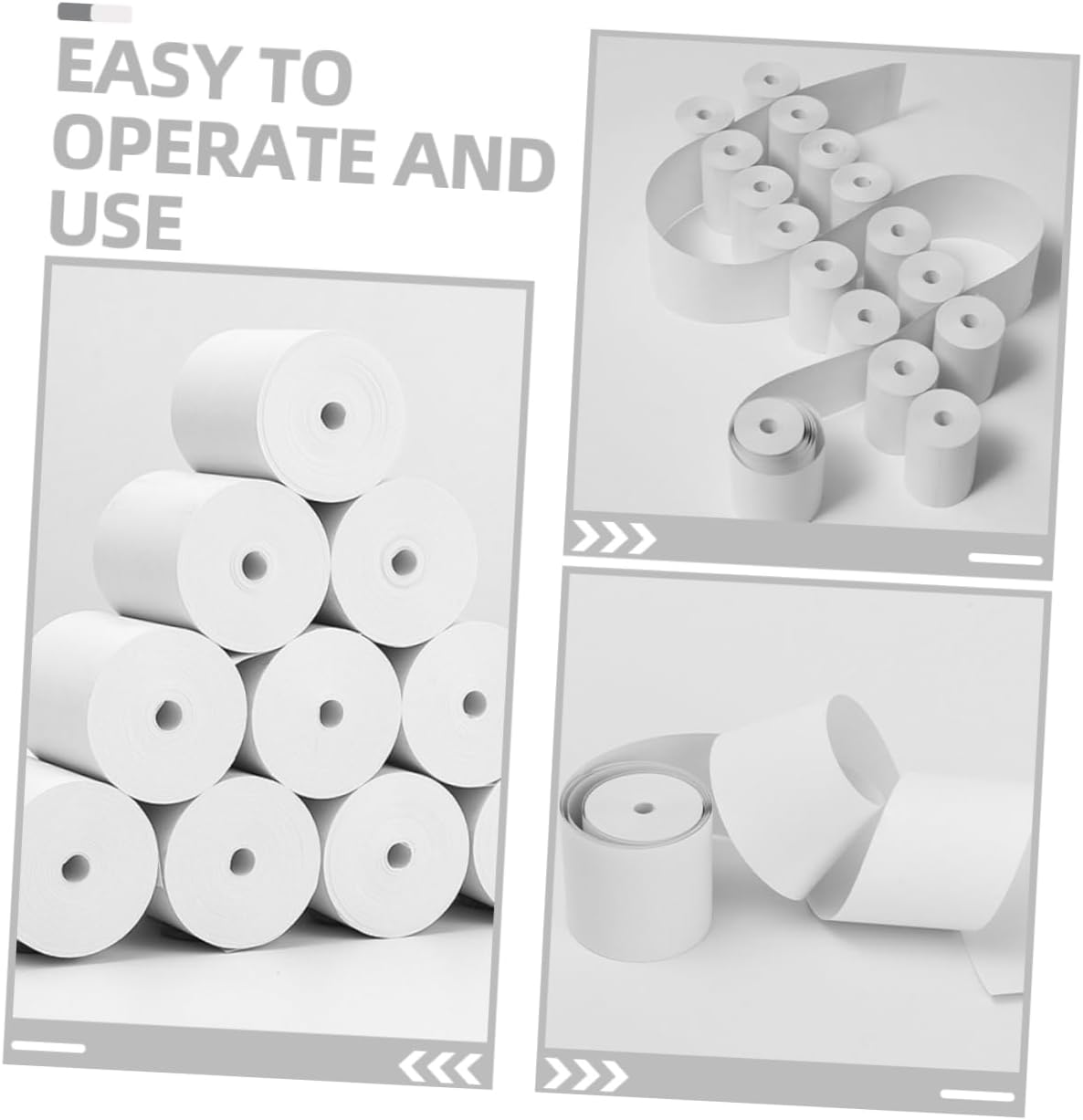 EASY TO OPERATE AND USE