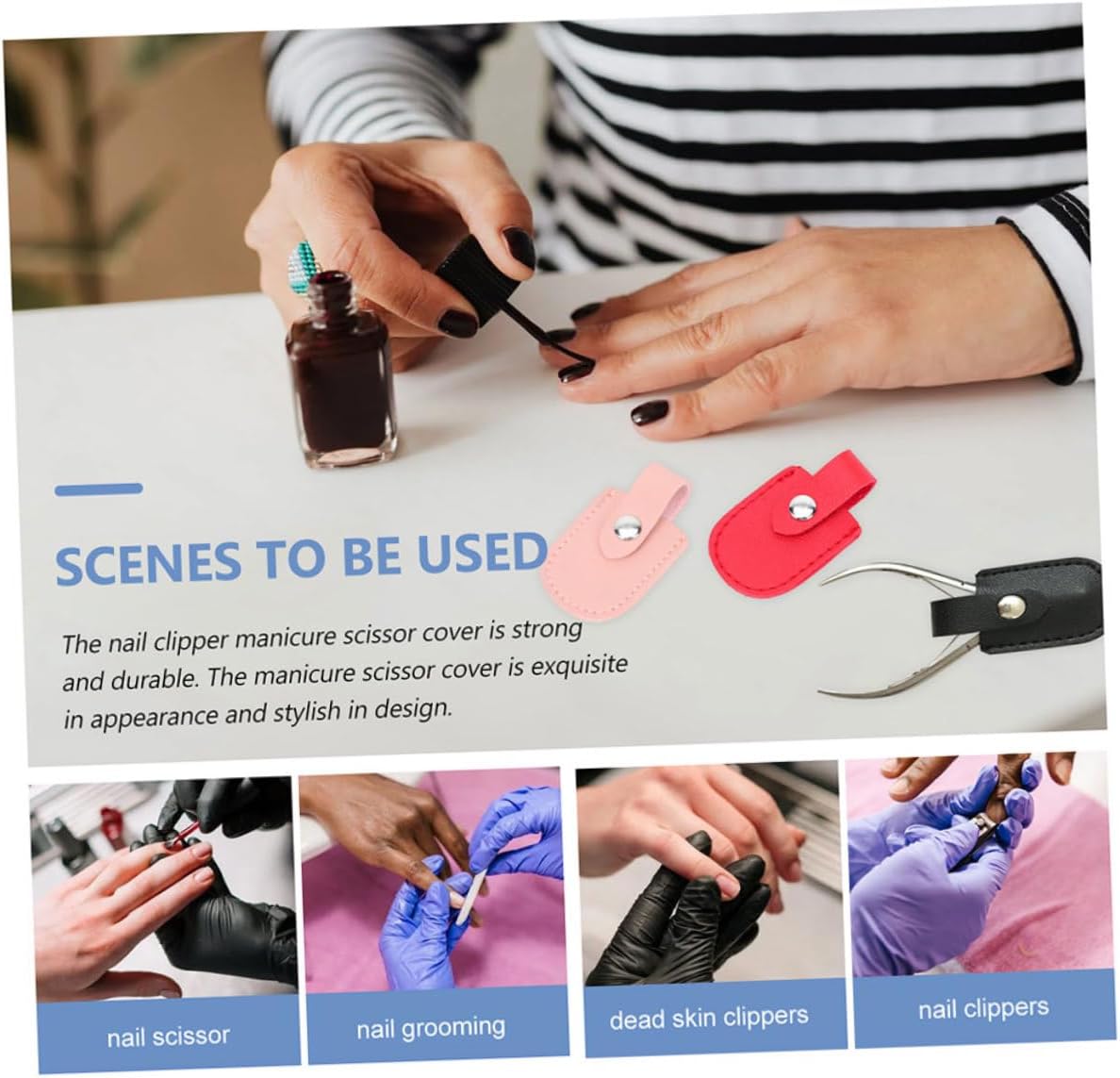 SCENES TO BE USED

The nail clipper manicure scissor cover is strong and durable. The manicure scissor cover is exquisite in appearance and stylish in design.

nail scissor

nail grooming

dead skin clippers

nail clippers