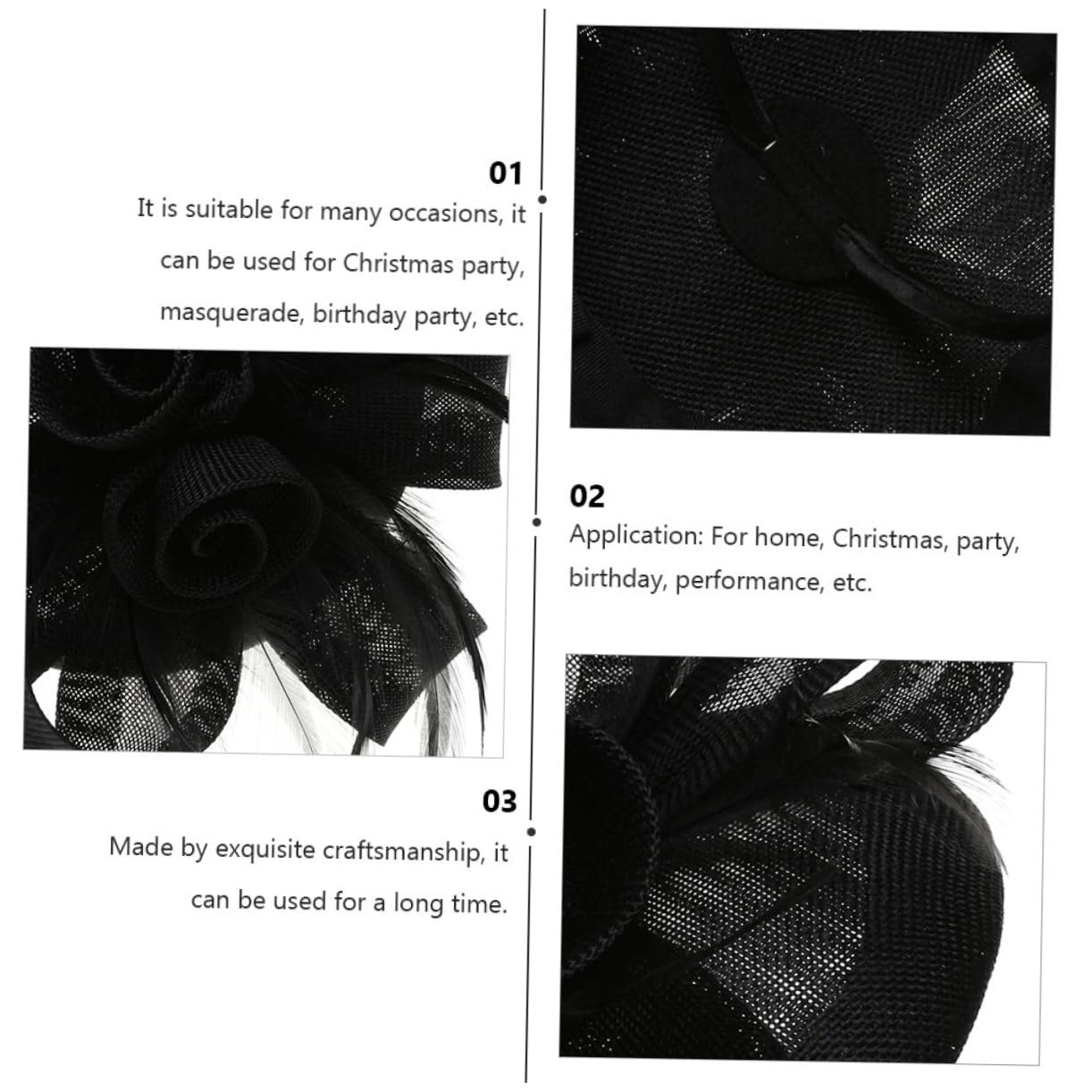 01
It is suitable for many occasions, it can be used for Christmas party, masquerade, birthday party, etc.

02
Application: For home, Christmas, party, birthday, performance, etc.

03
Made by exquisite craftsmanship, it can be used for a long time.