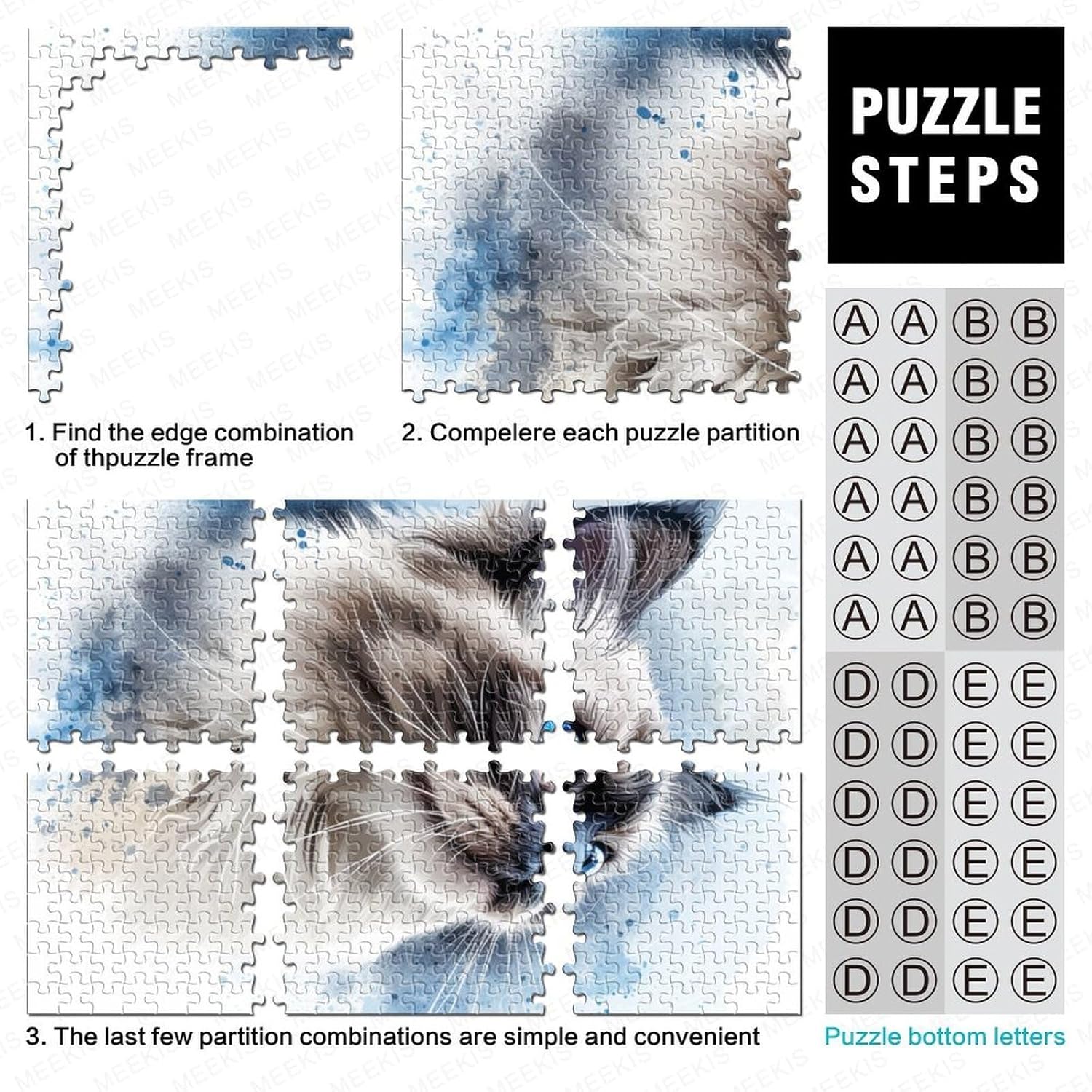 PUZZLE STEPS

1. Find the edge combination of thpuzzle frame

2. Compelere each puzzle partition

| A | A | B | B |
|---|---|---|---|
| A | A | B | B |
| A | A | B | B |
| A | A | B | B |
| A | A | B | B |
| A | A | B | B |
| D | D | E | E |
| D | D | E | E |
| D | D | E | E |
| D | D | E | E |
| D | D | E | E |
| D | D | E | E |

3. The last few partition combinations are simple and convenient

Puzzle bottom letters

MEEKIS