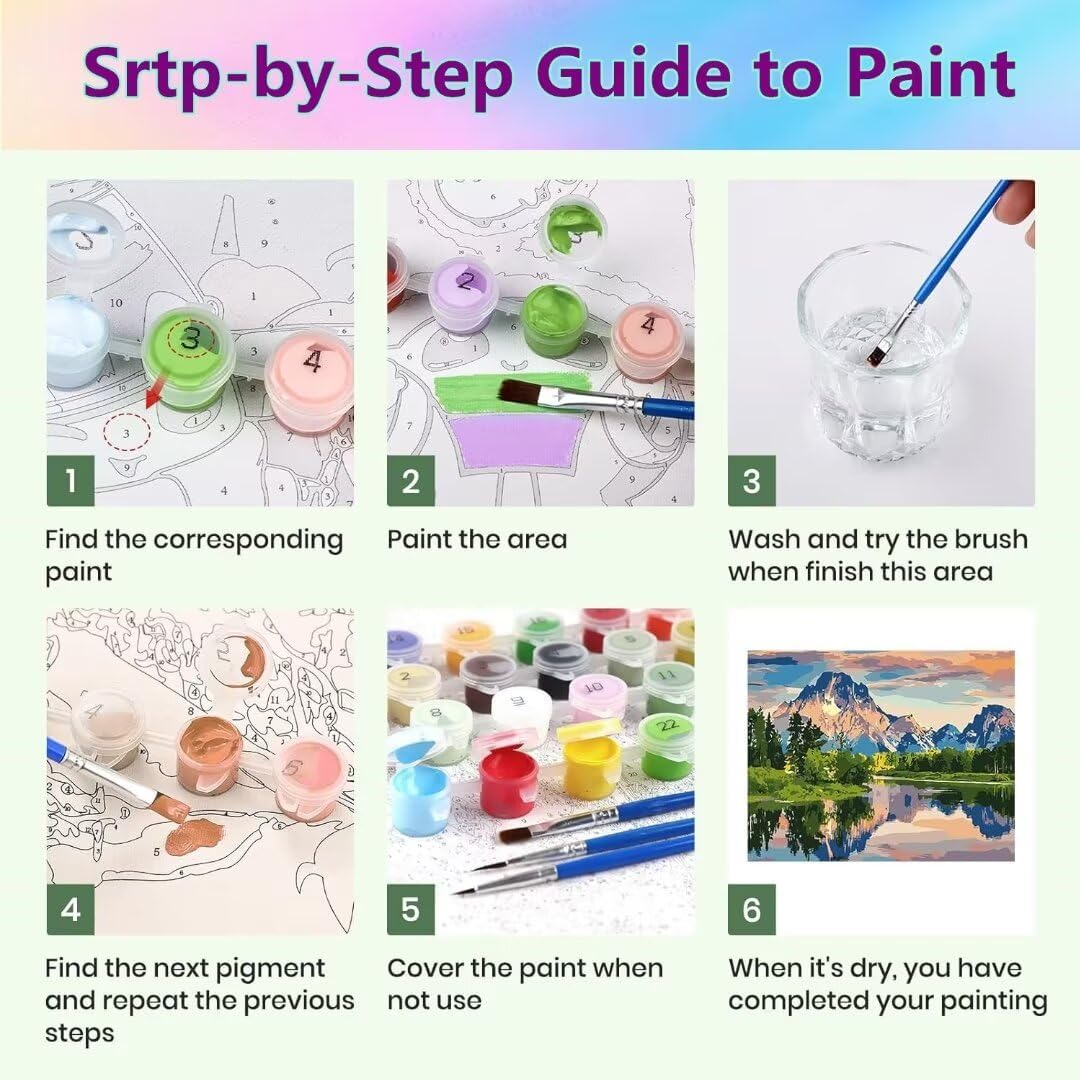 Srtp-by-Step Guide to Paint

1
Find the corresponding paint

2
Paint the area

3
Wash and try the brush when finish this area

4
Find the next pigment and repeat the previous steps

5
Cover the paint when not use

6
When it's dry, you have completed your painting