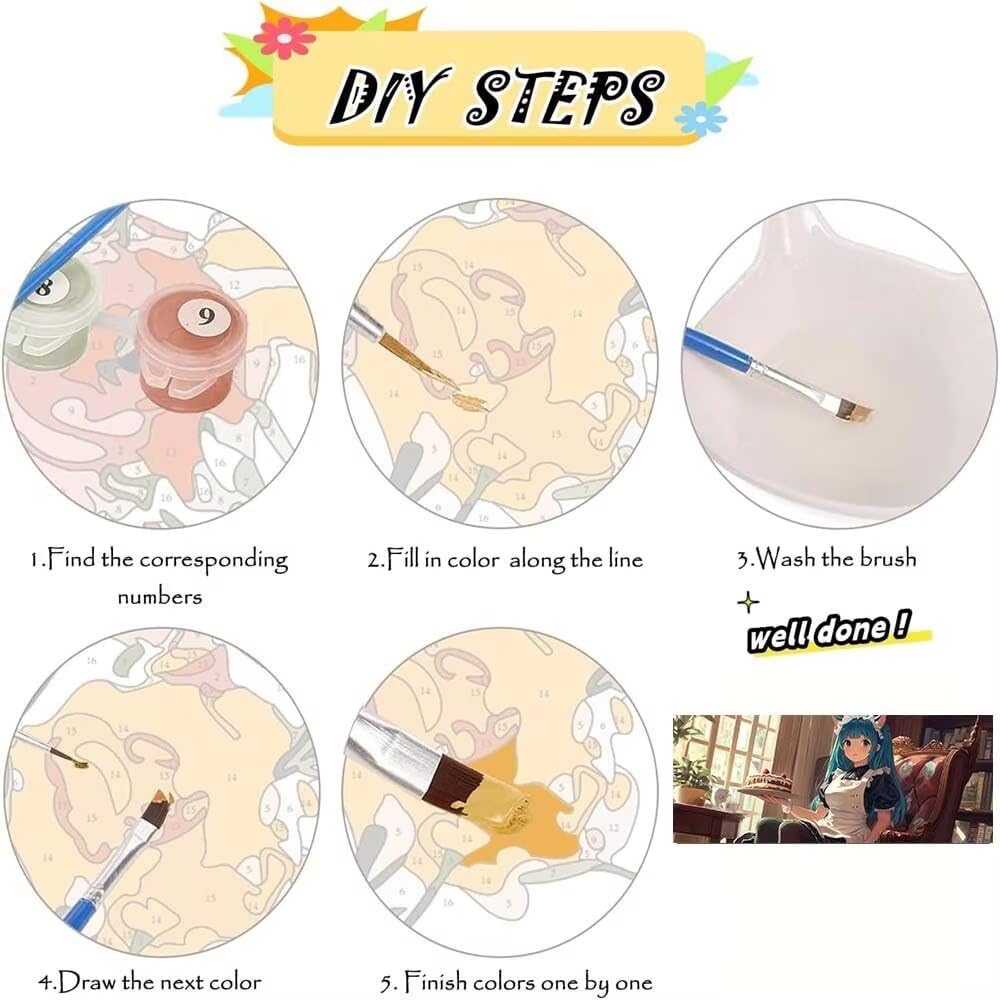 DIY STEPS

8

9

1.Find the corresponding numbers

2.Fill in color along the line

3.Wash the brush

well done !

4.Draw the next color

5. Finish colors one by one