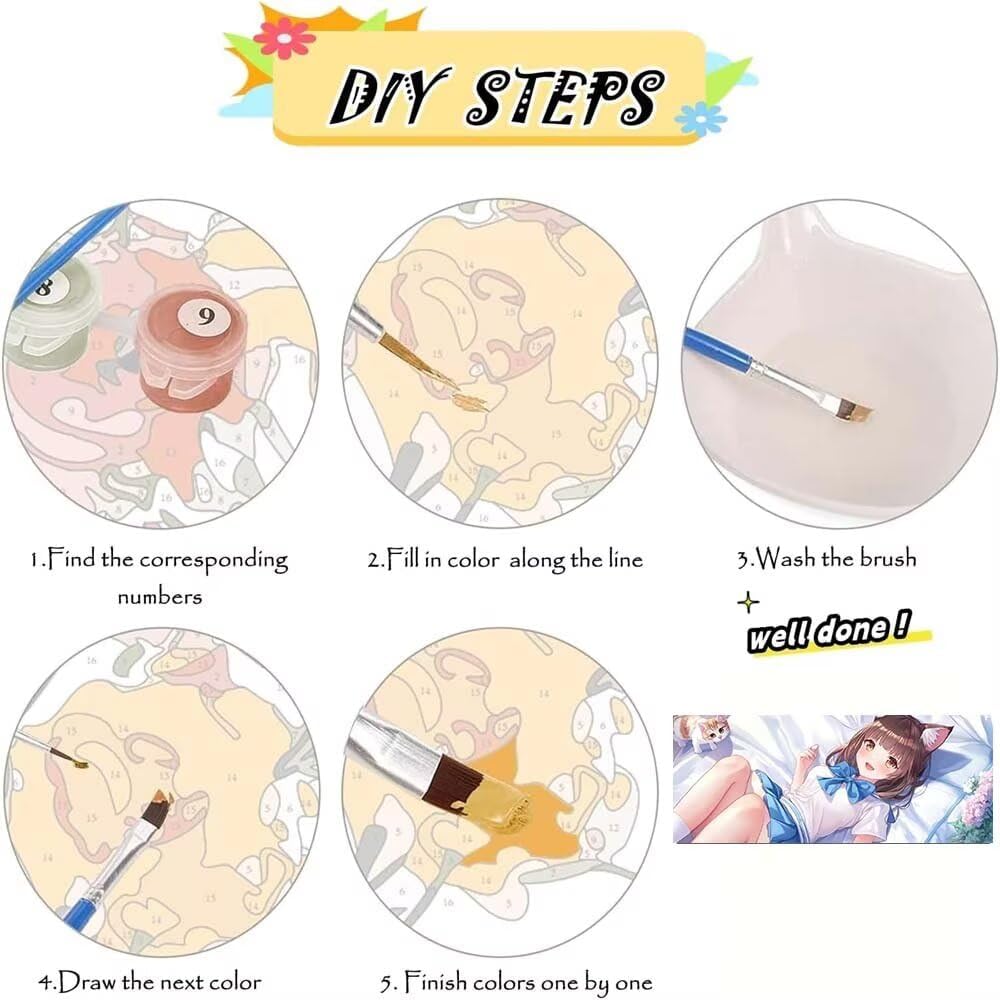 DIY STEPS

8
9

1.Find the corresponding numbers

2.Fill in color along the line

3.Wash the brush

well done !

4.Draw the next color

5. Finish colors one by one