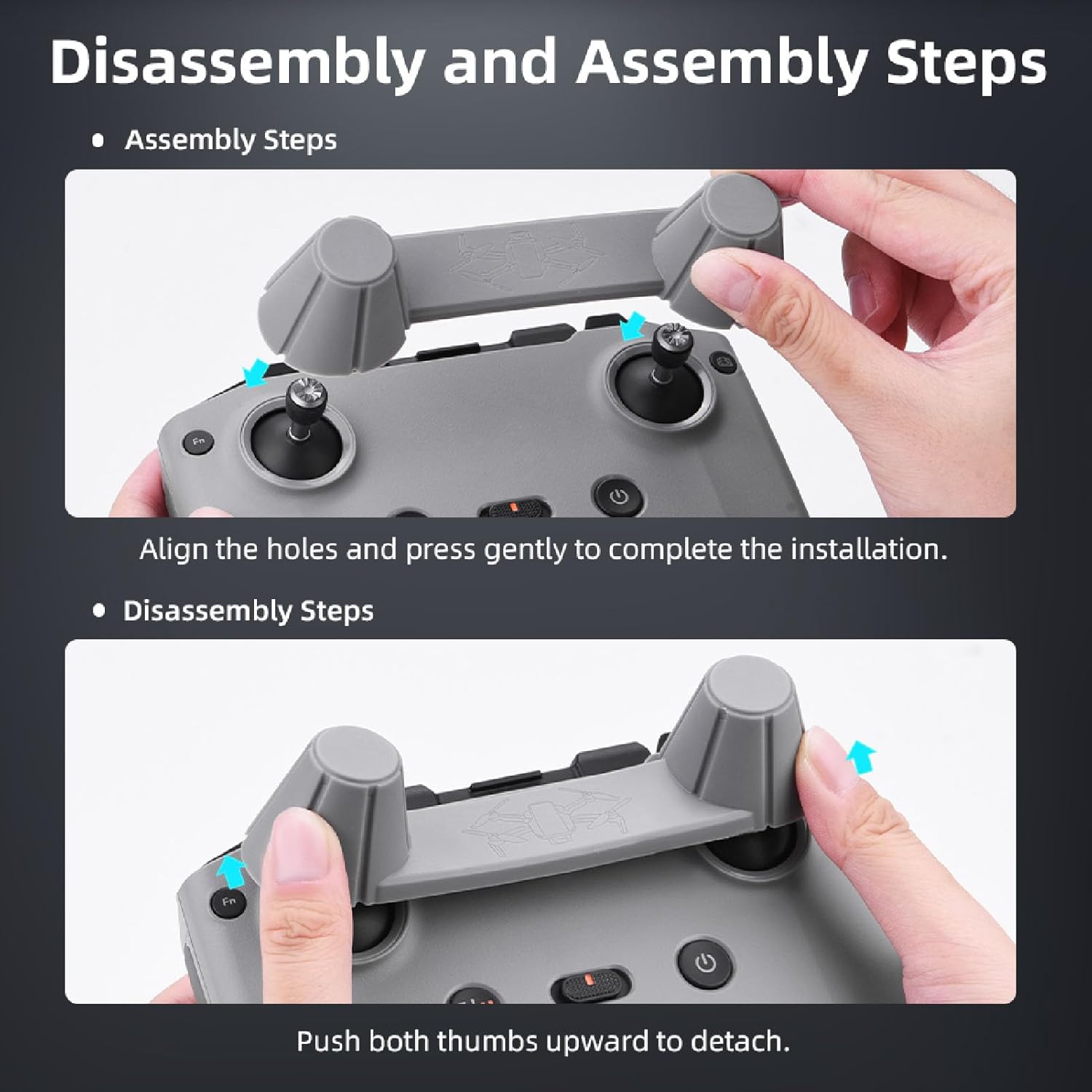 Disassembly and Assembly Steps

• Assembly Steps

Fn

Align the holes and press gently to complete the installation.

• Disassembly Steps

Fn

Push both thumbs upward to detach.