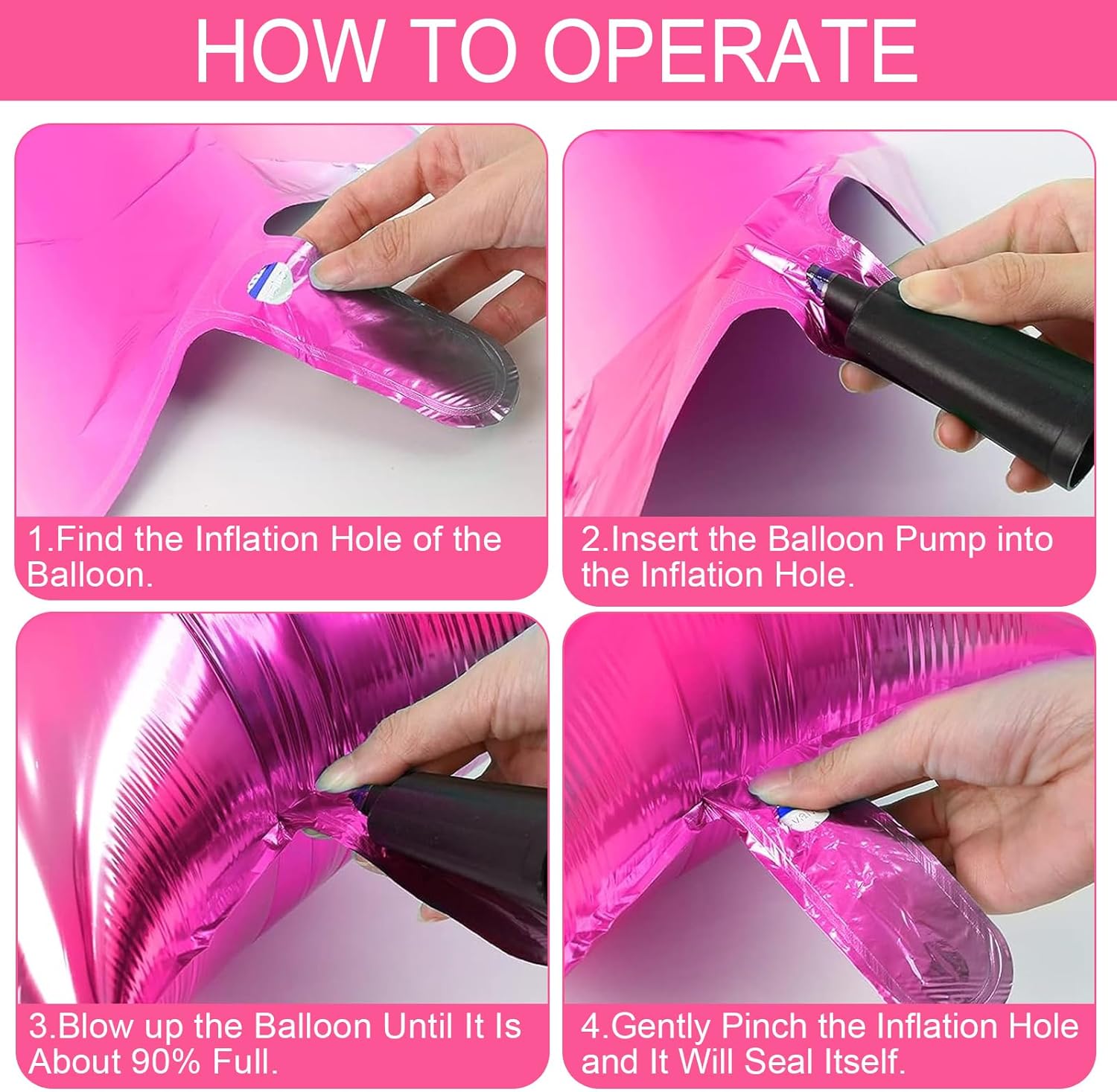 HOW TO OPERATE

1.Find the Inflation Hole of the Balloon.

2.Insert the Balloon Pump into the Inflation Hole.

3.Blow up the Balloon Until It Is About 90% Full.

4.Gently Pinch the Inflation Hole and It Will Seal Itself.