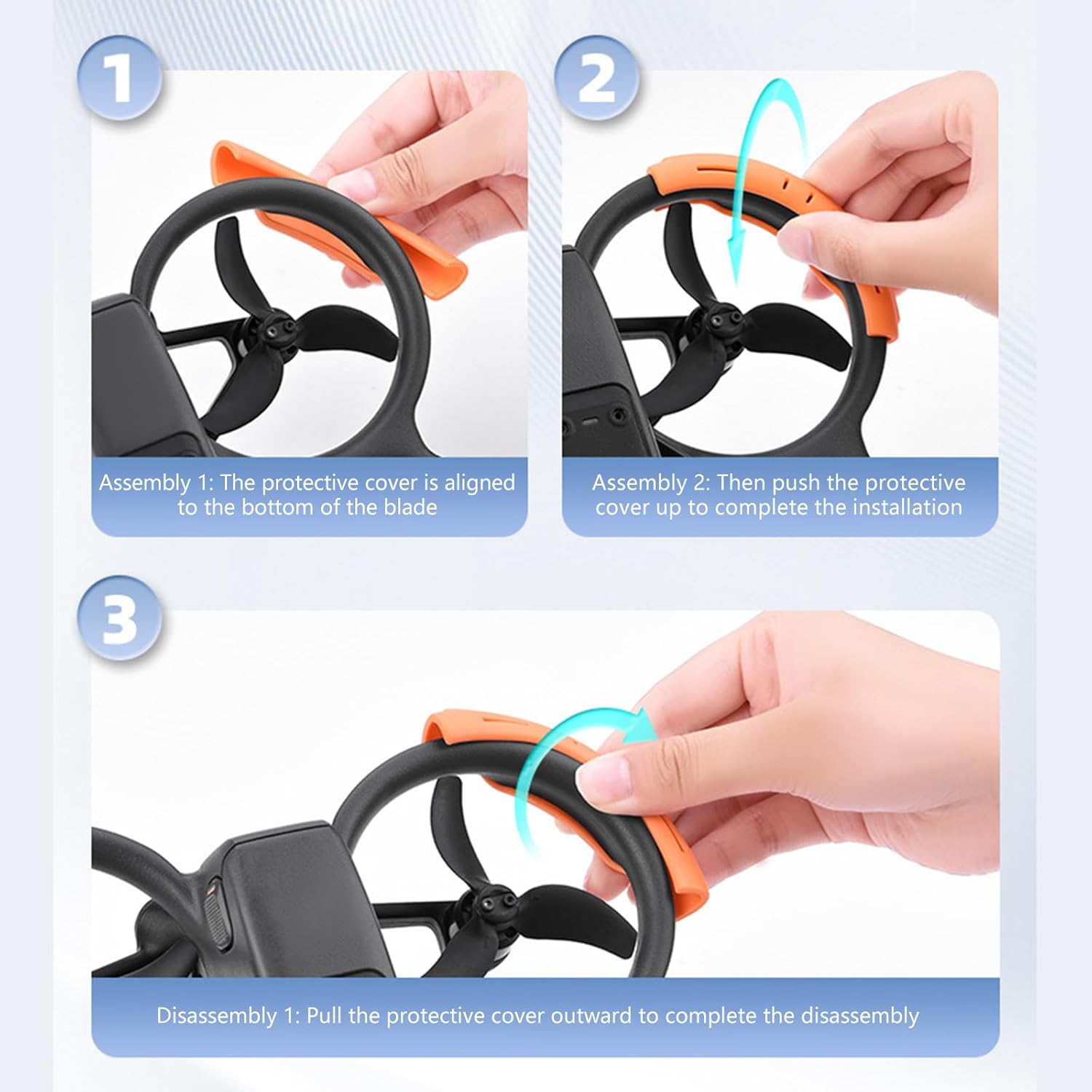 1

Assembly 1: The protective cover is aligned to the bottom of the blade

2

Assembly 2: Then push the protective cover up to complete the installation

3

Disassembly 1: Pull the protective cover outward to complete the disassembly