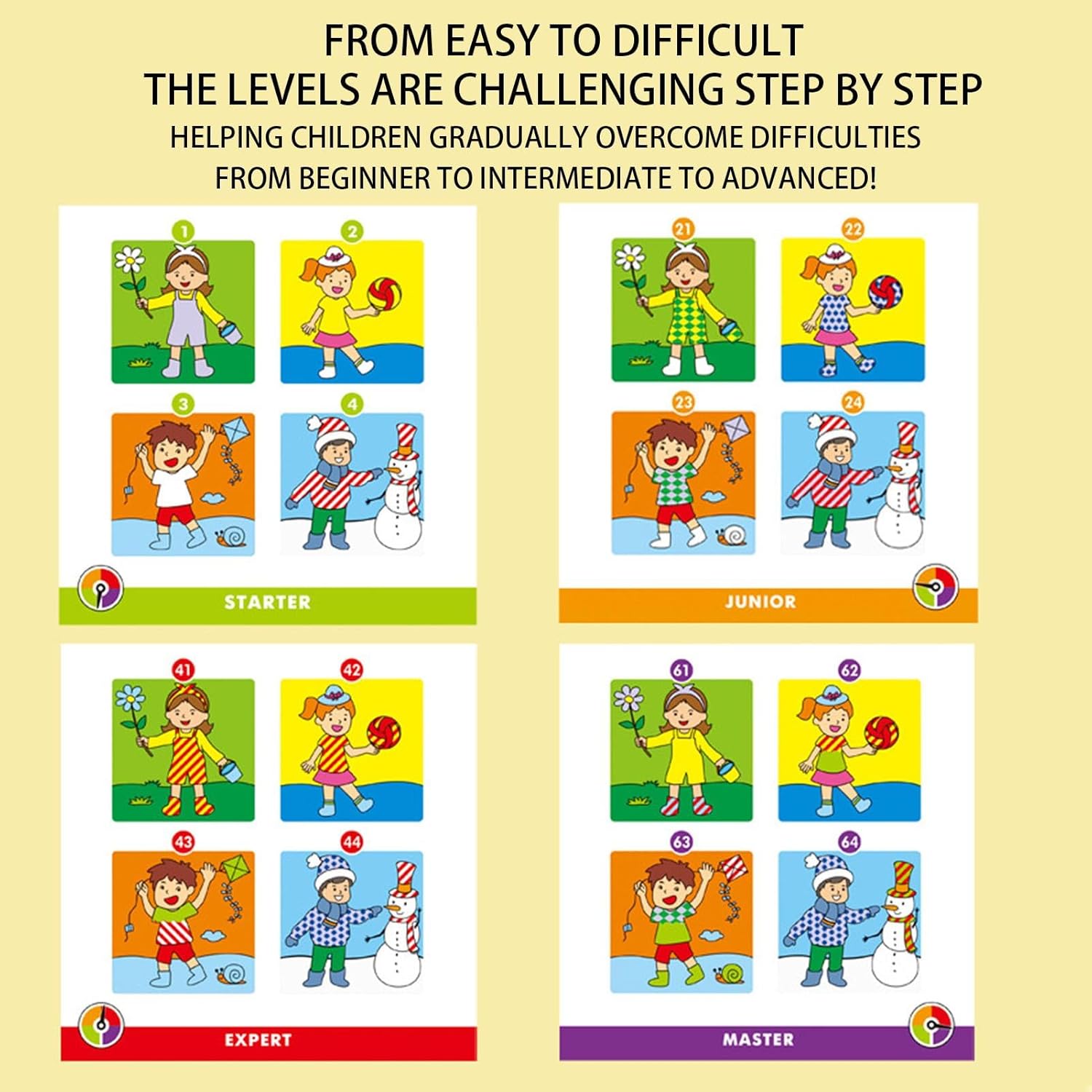 FROM EASY TO DIFFICULT
THE LEVELS ARE CHALLENGING STEP BY STEP
HELPING CHILDREN GRADUALLY OVERCOME DIFFICULTIES
FROM BEGINNER TO INTERMEDIATE TO ADVANCED!

1
2
3
4
STARTER

21
22
23
24
JUNIOR

41
42
43
44
EXPERT

61
62
63
64
MASTER