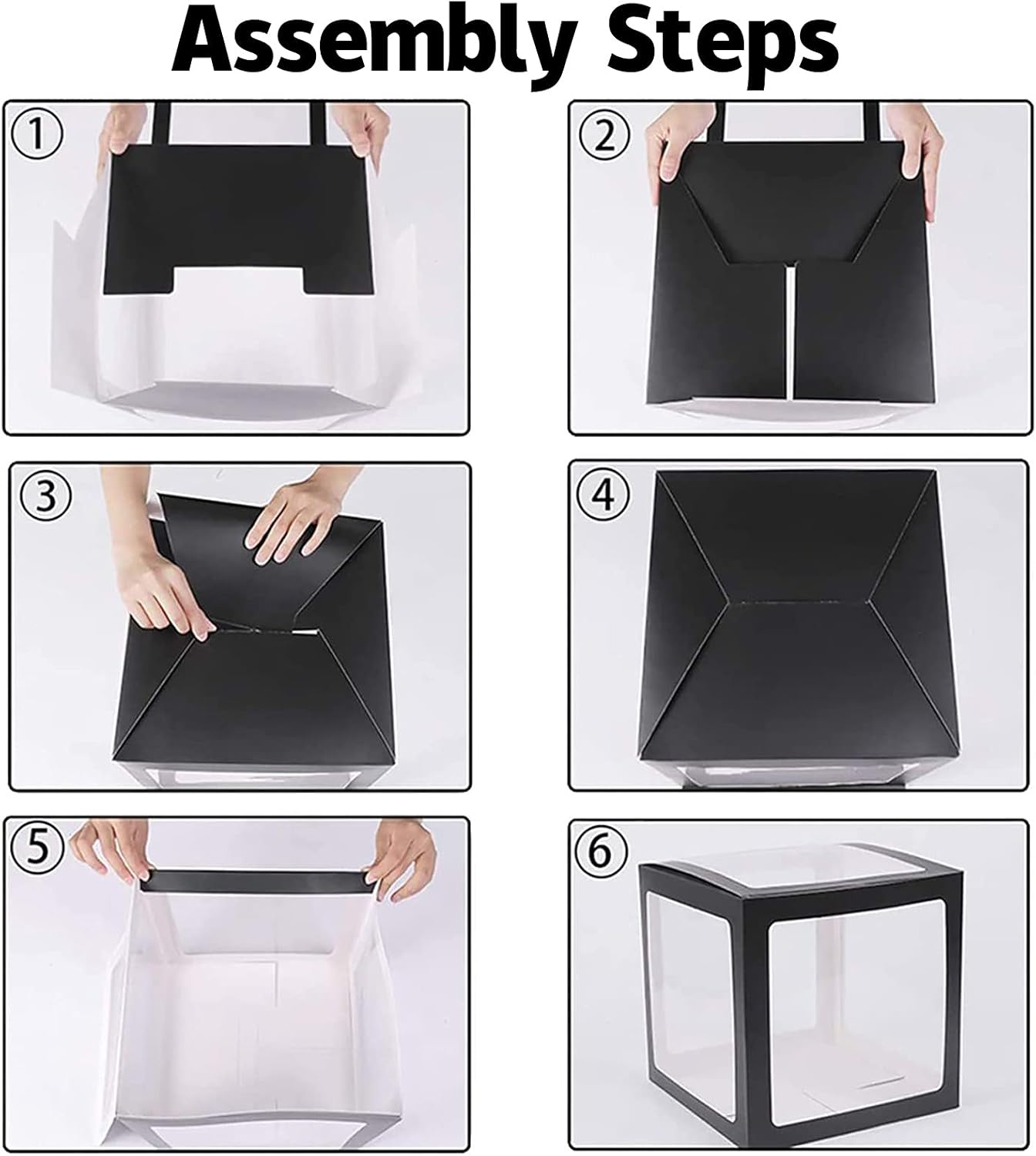 Assembly Steps

①

②

③

④

⑤

⑥