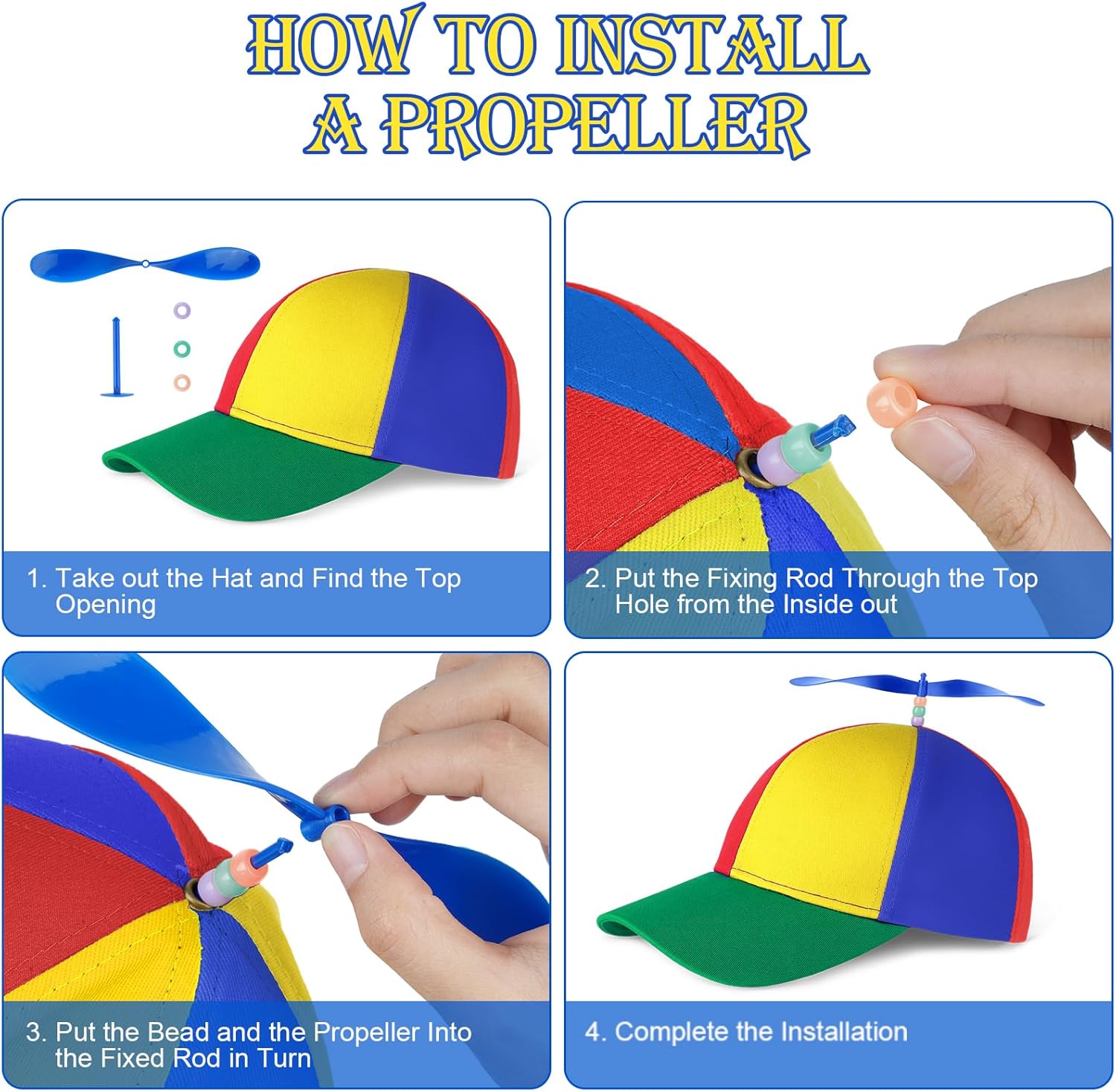 HOW TO INSTALL A PROPELLER

1. Take out the Hat and Find the Top Opening

2. Put the Fixing Rod Through the Top Hole from the Inside out

3. Put the Bead and the Propeller Into the Fixed Rod in Turn

4. Complete the Installation