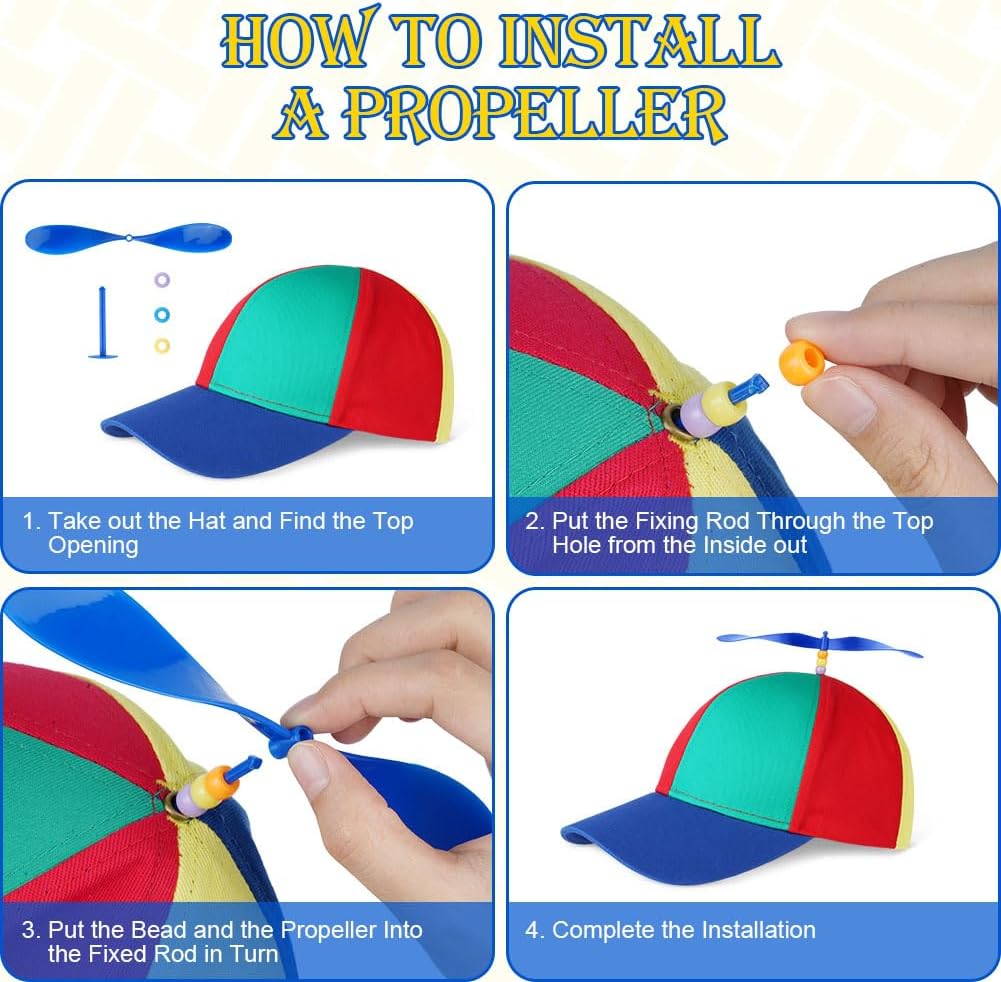 HOW TO INSTALL A PROPELLER

1. Take out the Hat and Find the Top Opening

2. Put the Fixing Rod Through the Top Hole from the Inside out

3. Put the Bead and the Propeller Into the Fixed Rod in Turn

4. Complete the Installation