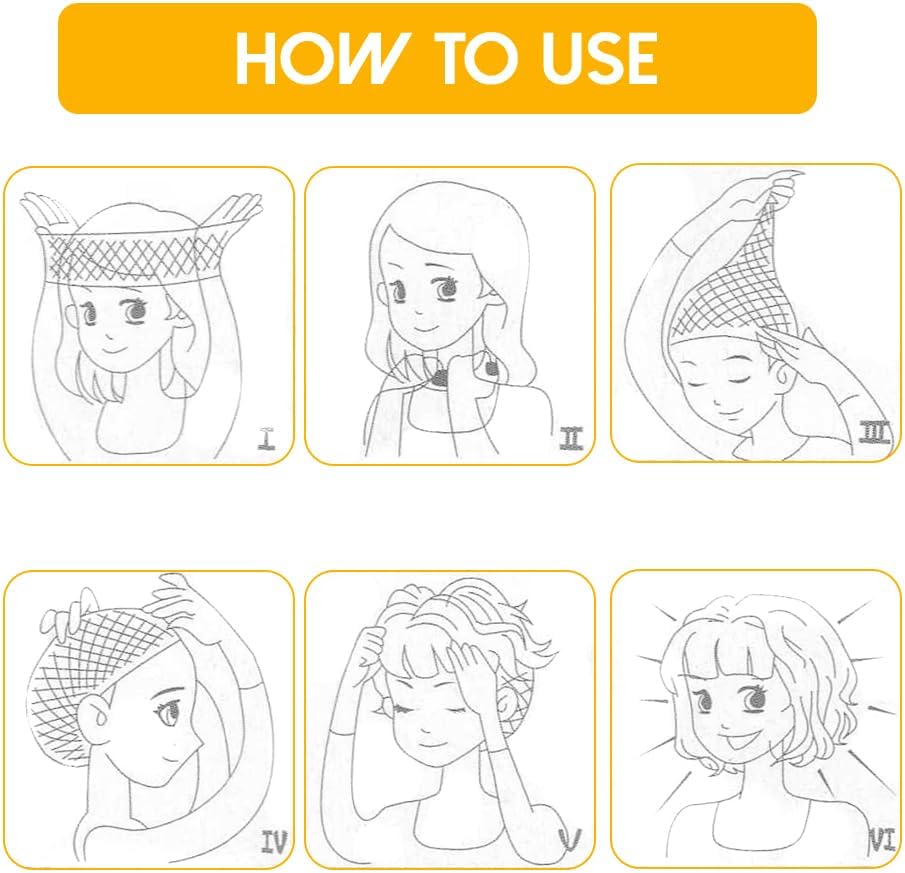 HOW TO USE

I

II

III

IV

V

VI