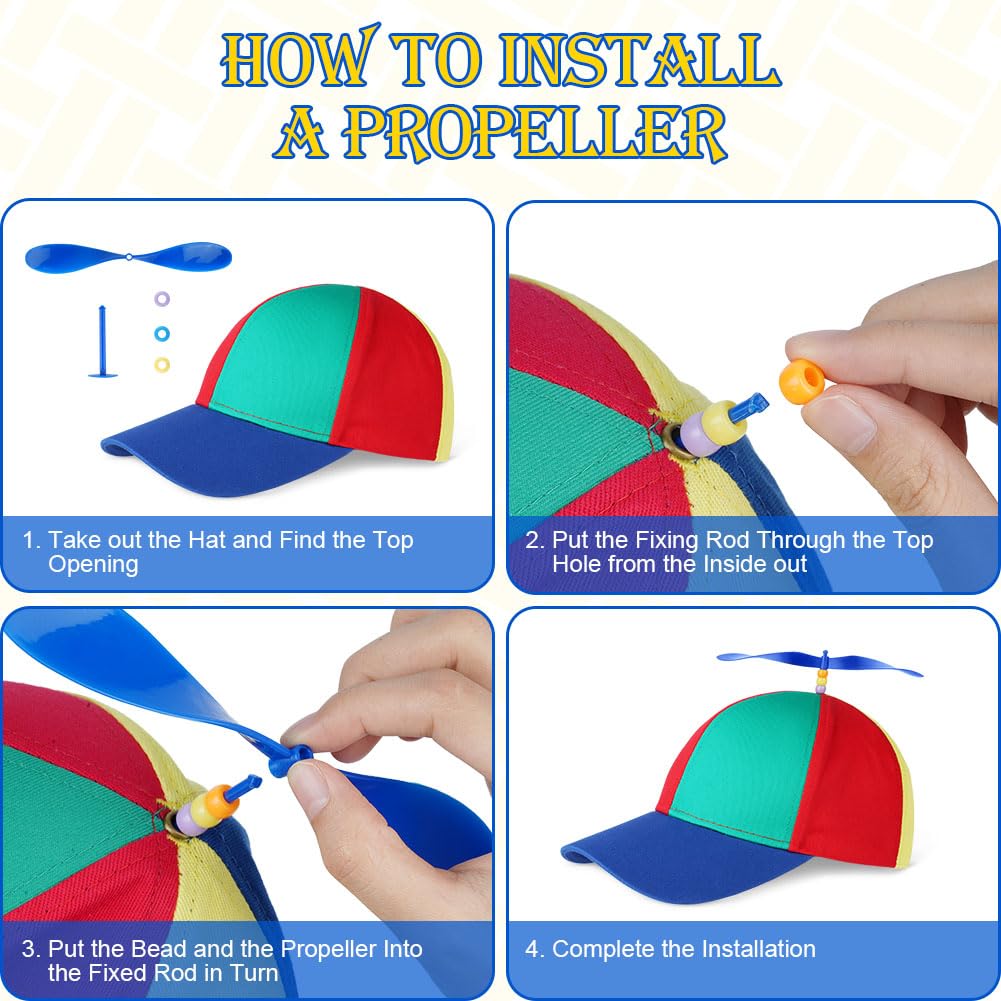 HOW TO INSTALL A PROPELLER

1. Take out the Hat and Find the Top Opening

2. Put the Fixing Rod Through the Top Hole from the Inside out

3. Put the Bead and the Propeller Into the Fixed Rod in Turn

4. Complete the Installation