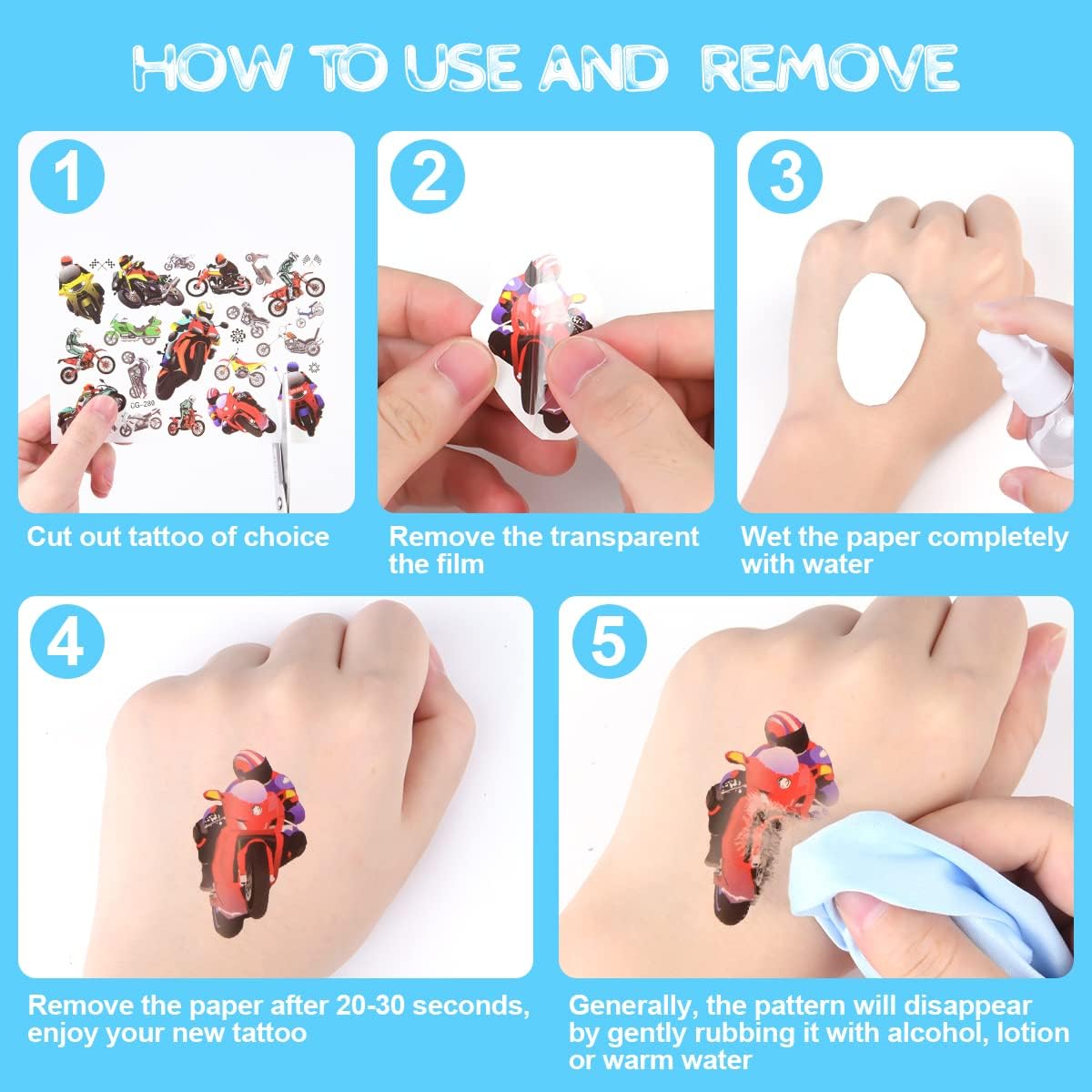 HOW TO USE AND REMOVE

1

CG-280

Cut out tattoo of choice

2

Remove the transparent the film

3

Wet the paper completely with water

4

Remove the paper after 20-30 seconds, enjoy your new tattoo

5

Generally, the pattern will disappear by gently rubbing it with alcohol, lotion or warm water